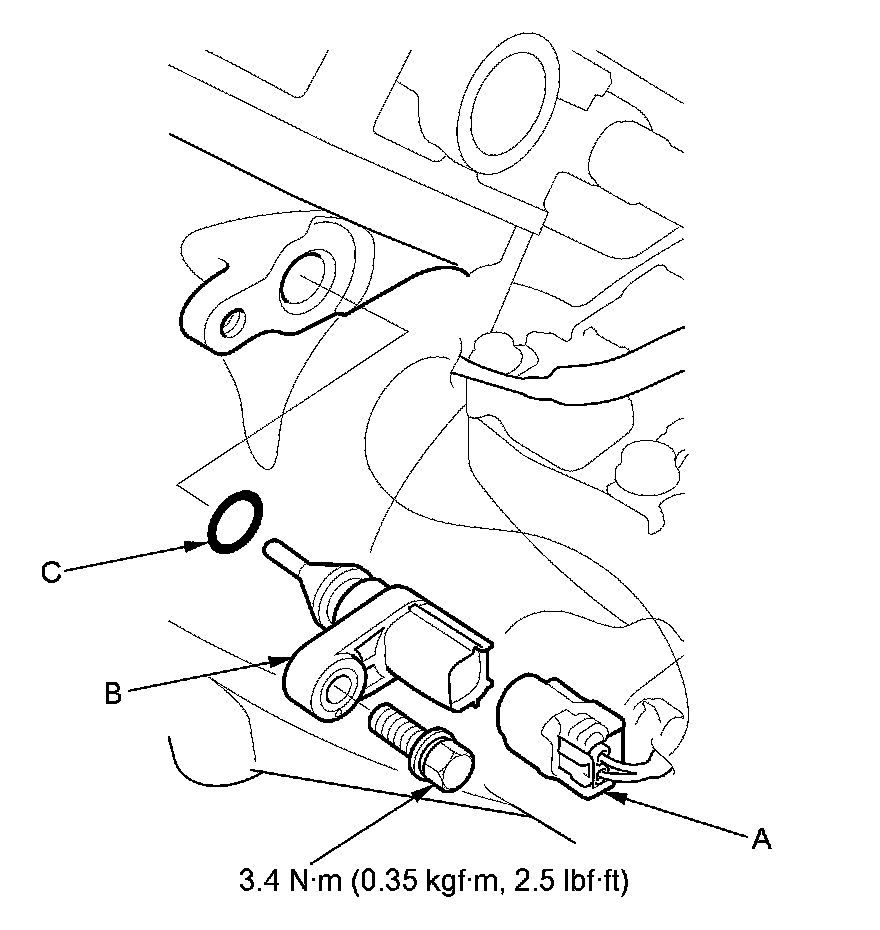 C

B

A

3.4 N·m (0.35 kgf·m, 2.5 lbf·ft)