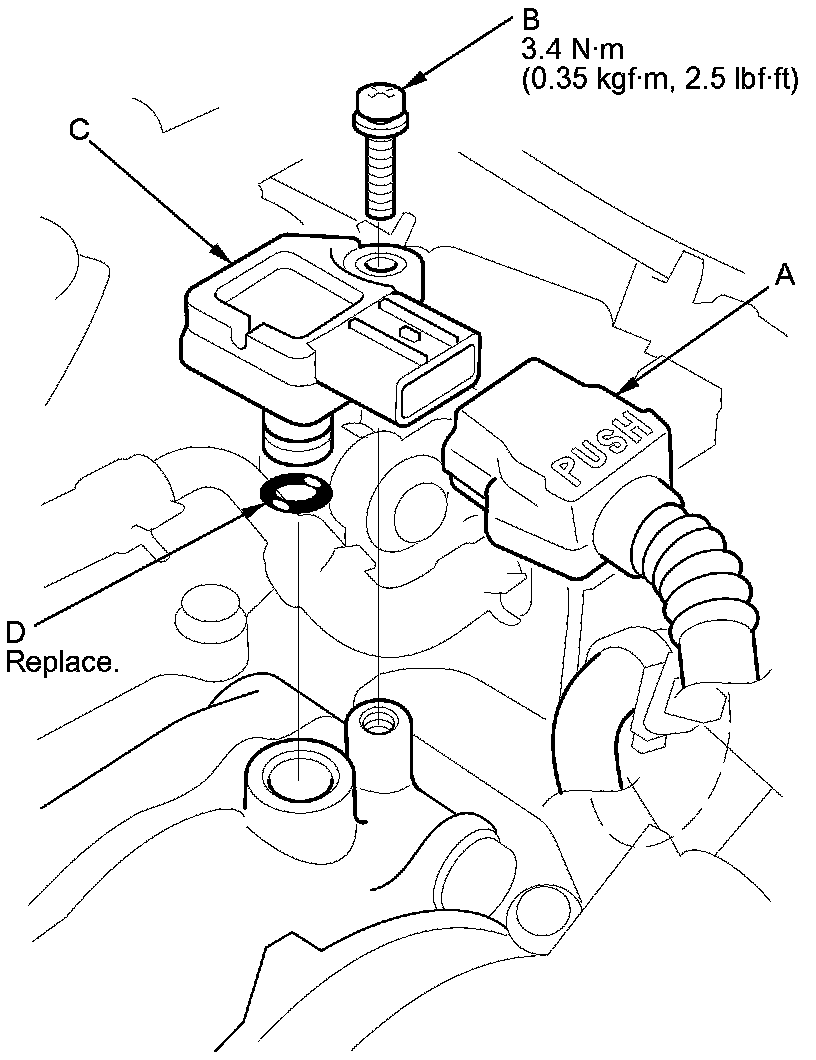 B
3.4 N·m
(0.35 kgf·m, 2.5 lbf·ft)

C

A

PUSH

D
Replace.