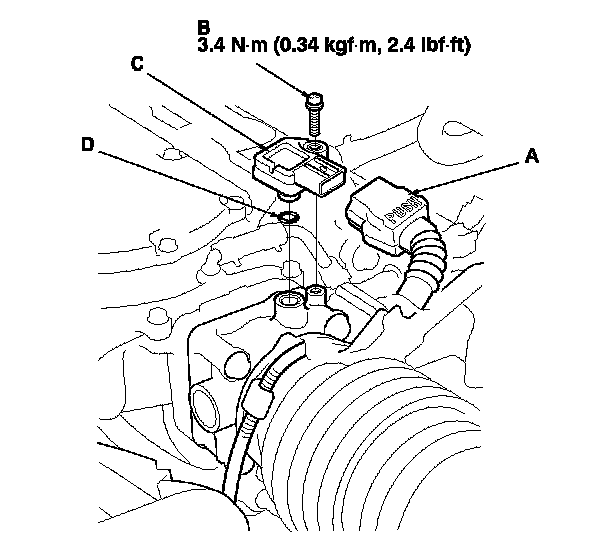 B
3.4 N·m (0.34 kgf·m, 2.4 lbf·ft)

C

D

A

PUSH