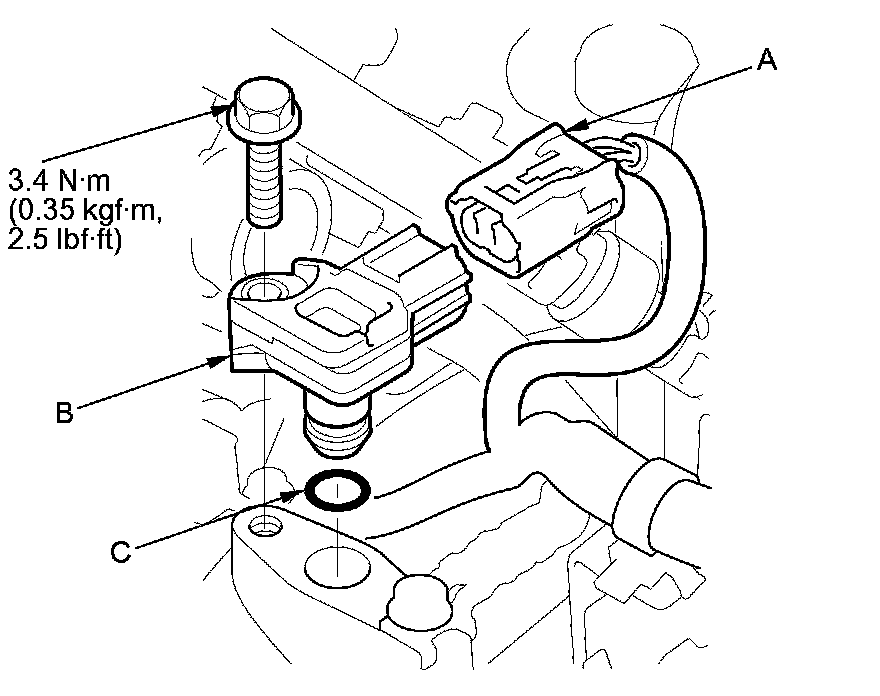 A

3.4 N·m
(0.35 kgf·m,
2.5 lbf·ft)

B

C