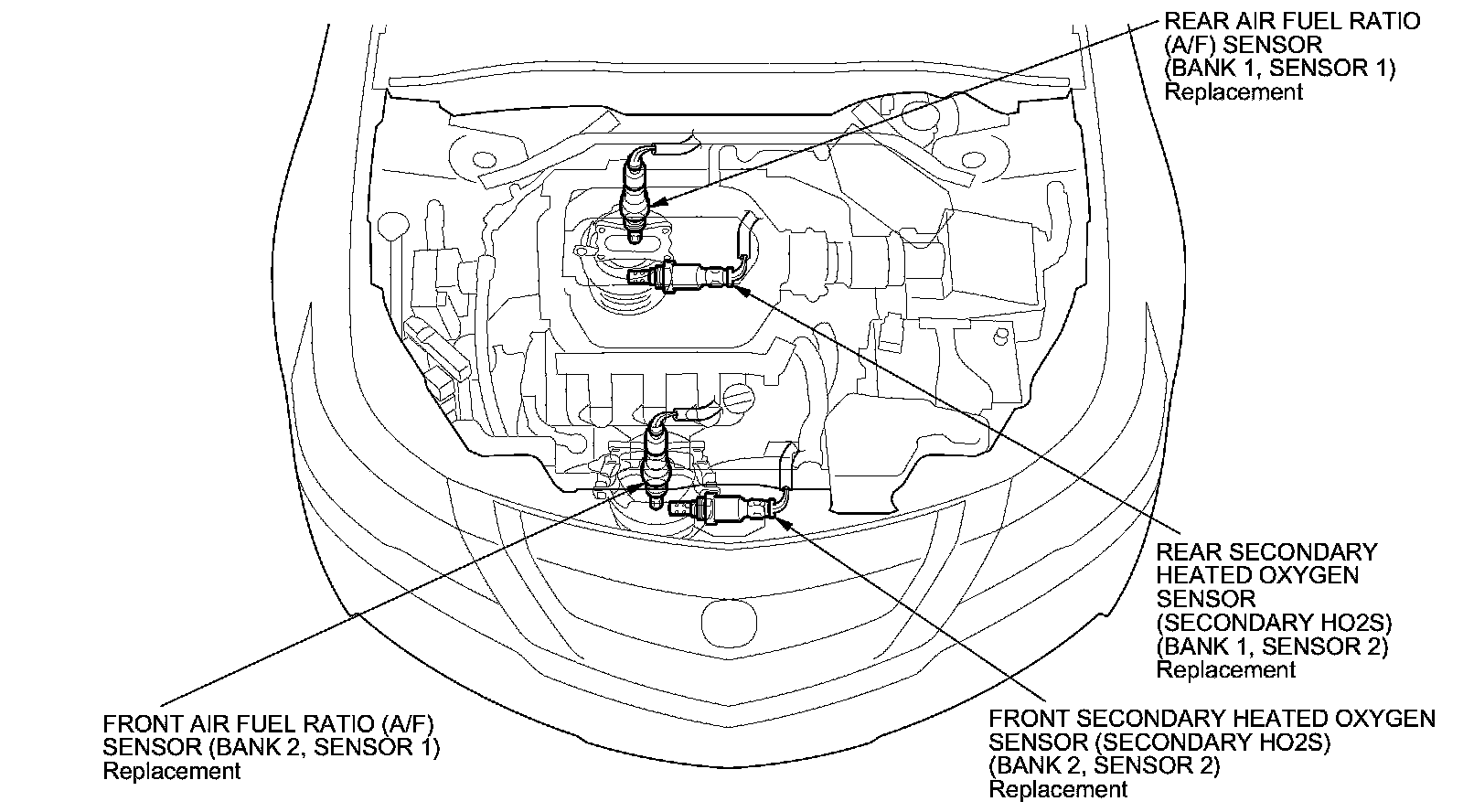 REAR AIR FUEL RATIO (A/F) SENSOR (BANK 1, SENSOR 1) Replacement

REAR SECONDARY HEATED OXYGEN SENSOR (SECONDARY HO2S) (BANK 1, SENSOR 2) Replacement

FRONT AIR FUEL RATIO (A/F) SENSOR (BANK 2, SENSOR 1) Replacement

FRONT SECONDARY HEATED OXYGEN SENSOR (SECONDARY HO2S) (BANK 2, SENSOR 2) Replacement