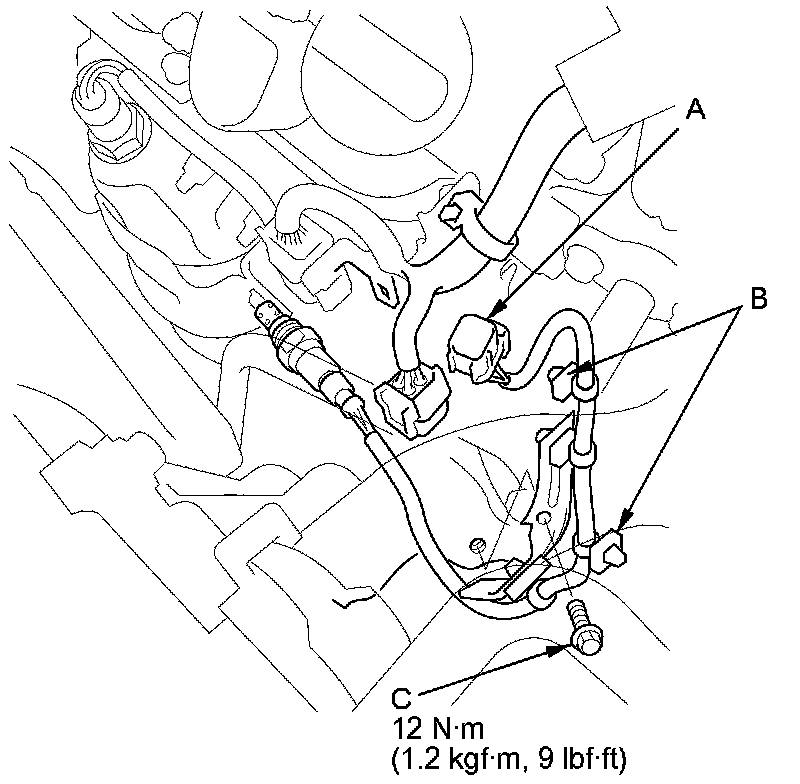 A
B
C
12 N·m
(1.2 kgf·m, 9 lbf·ft)