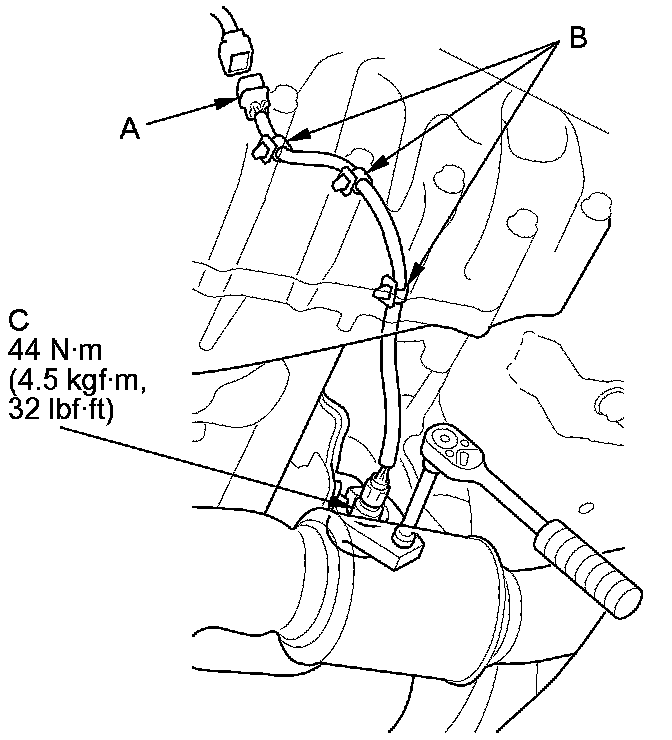 B

A

C
44 N·m
(4.5 kgf·m,
32 lbf·ft)