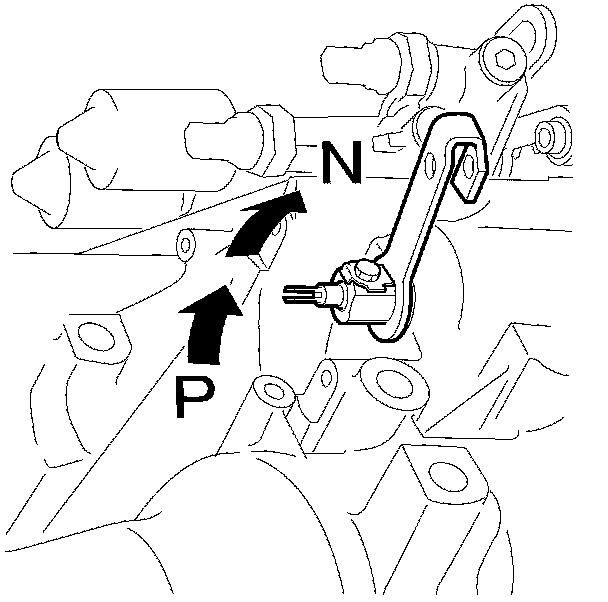 N
P