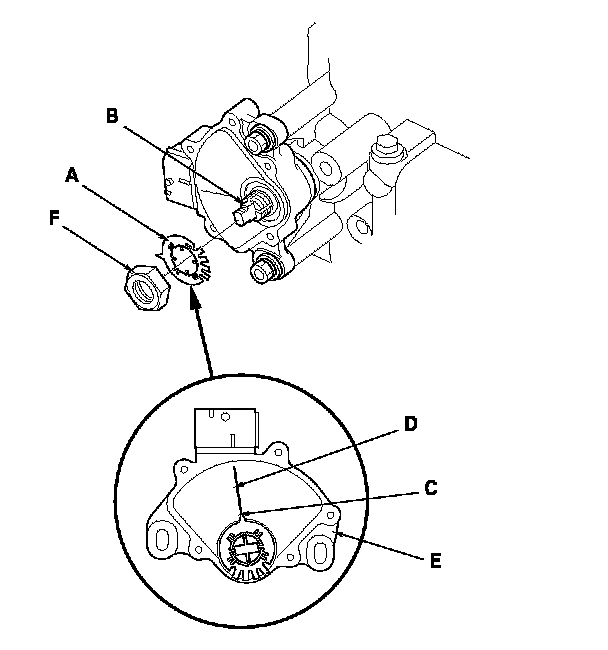 B
A
F
D
C
E