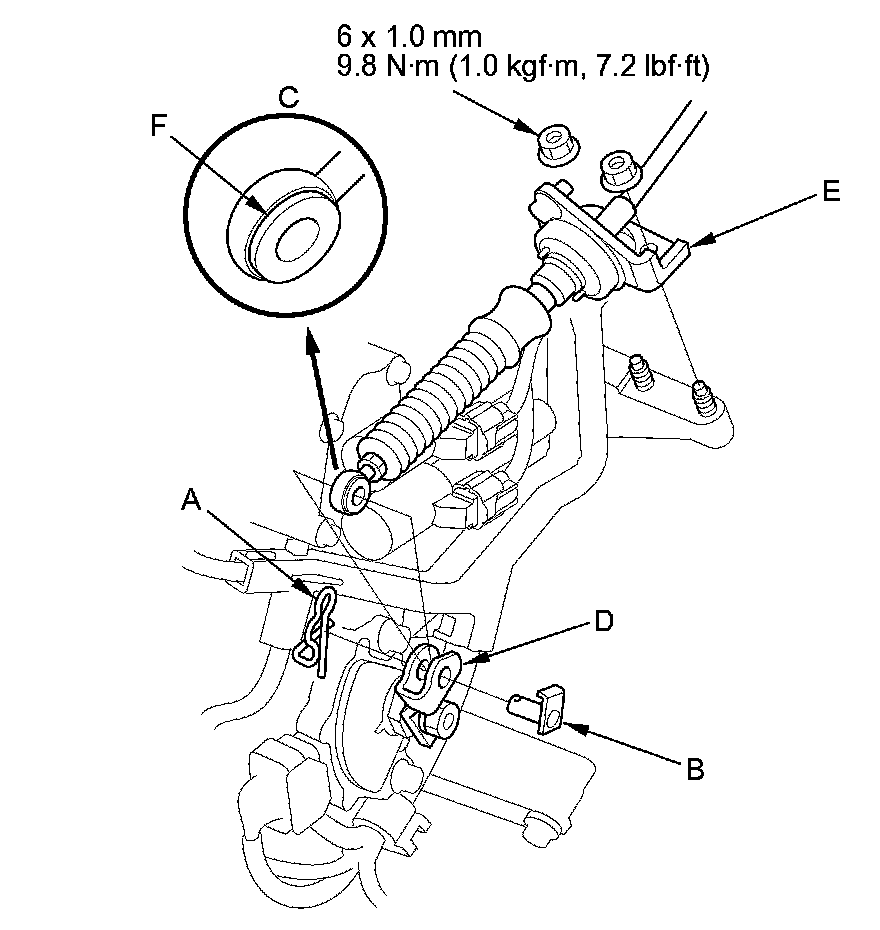 6 x 1.0 mm
9.8 N·m (1.0 kgf·m, 7.2 lbf·ft)

C

F

E

A

D

B