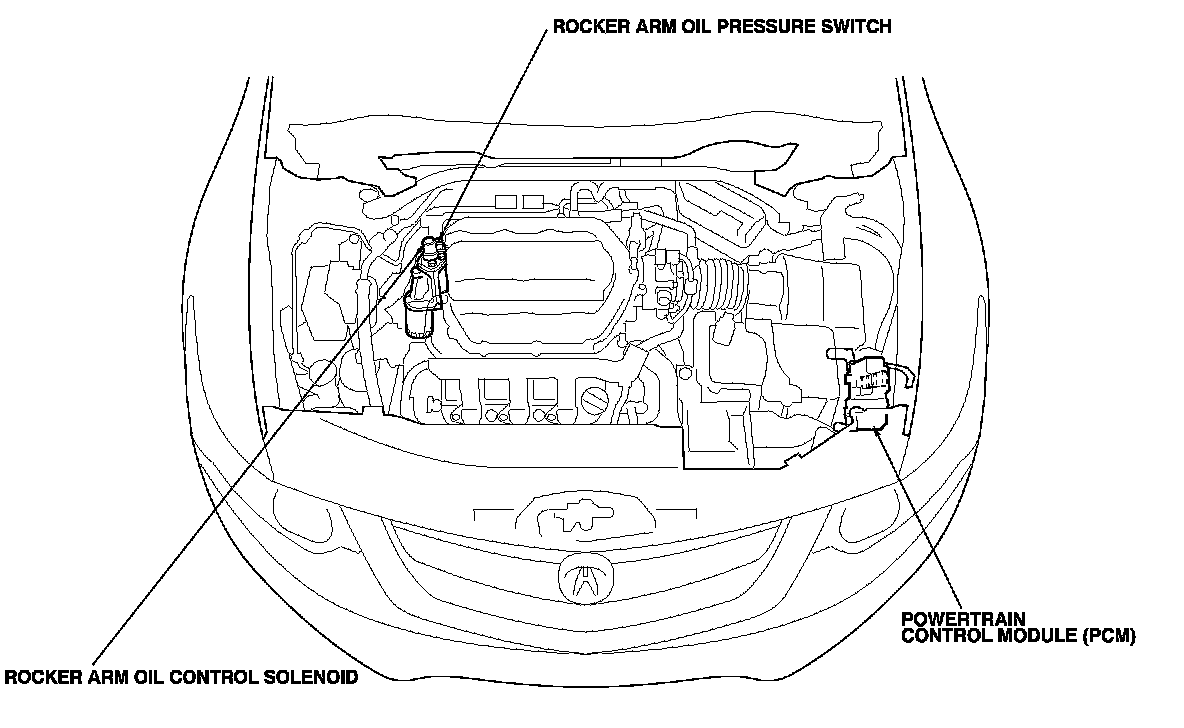 ROCKER ARM OIL PRESSURE SWITCH

POWERTRAIN
CONTROL MODULE (PCM)

ROCKER ARM OIL CONTROL SOLENOID