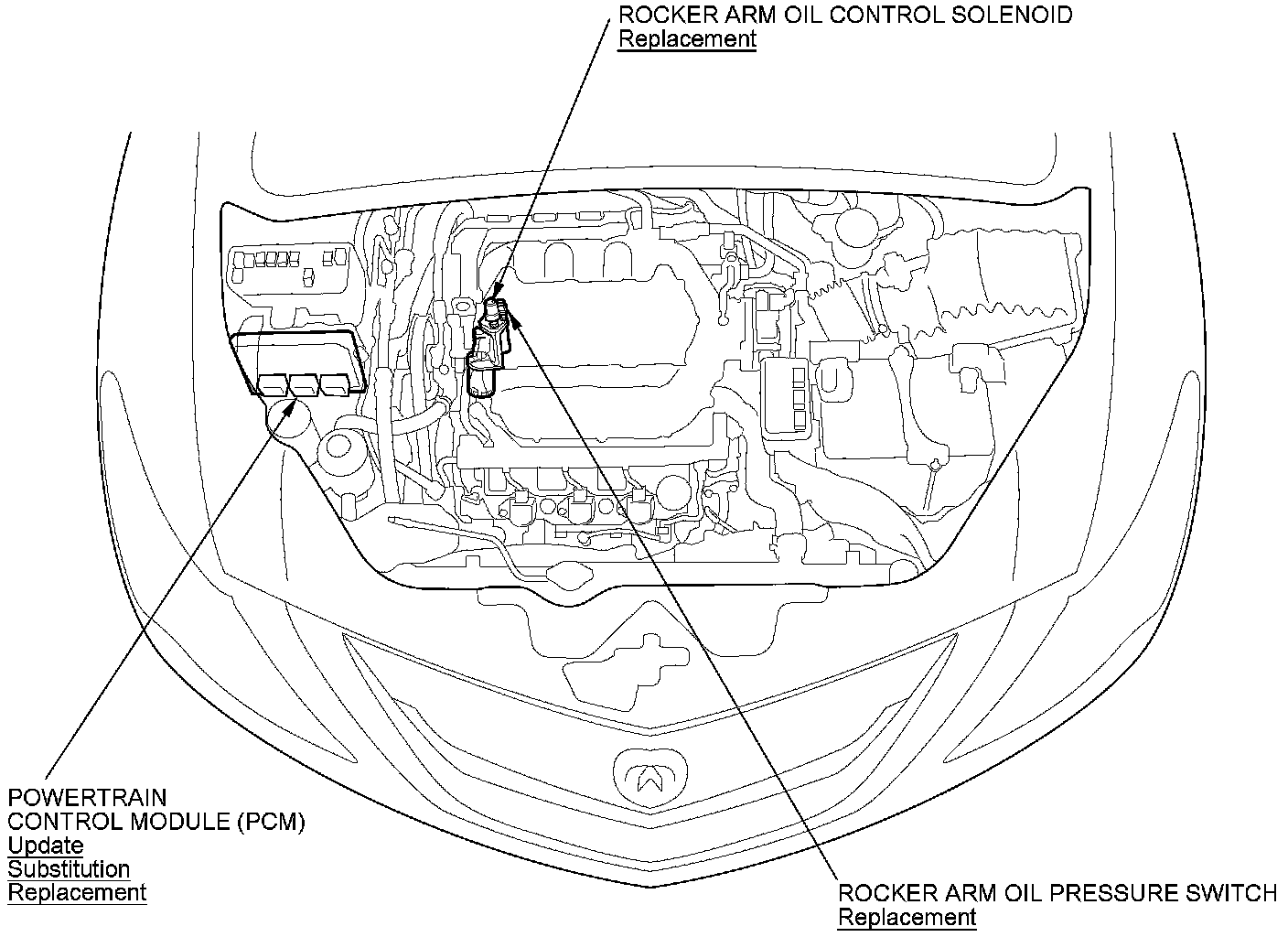 ROCKER ARM OIL CONTROL SOLENOID
Replacement

POWERTRAIN
CONTROL MODULE (PCM)
Update
Substitution
Replacement

ROCKER ARM OIL PRESSURE SWITCH
Replacement