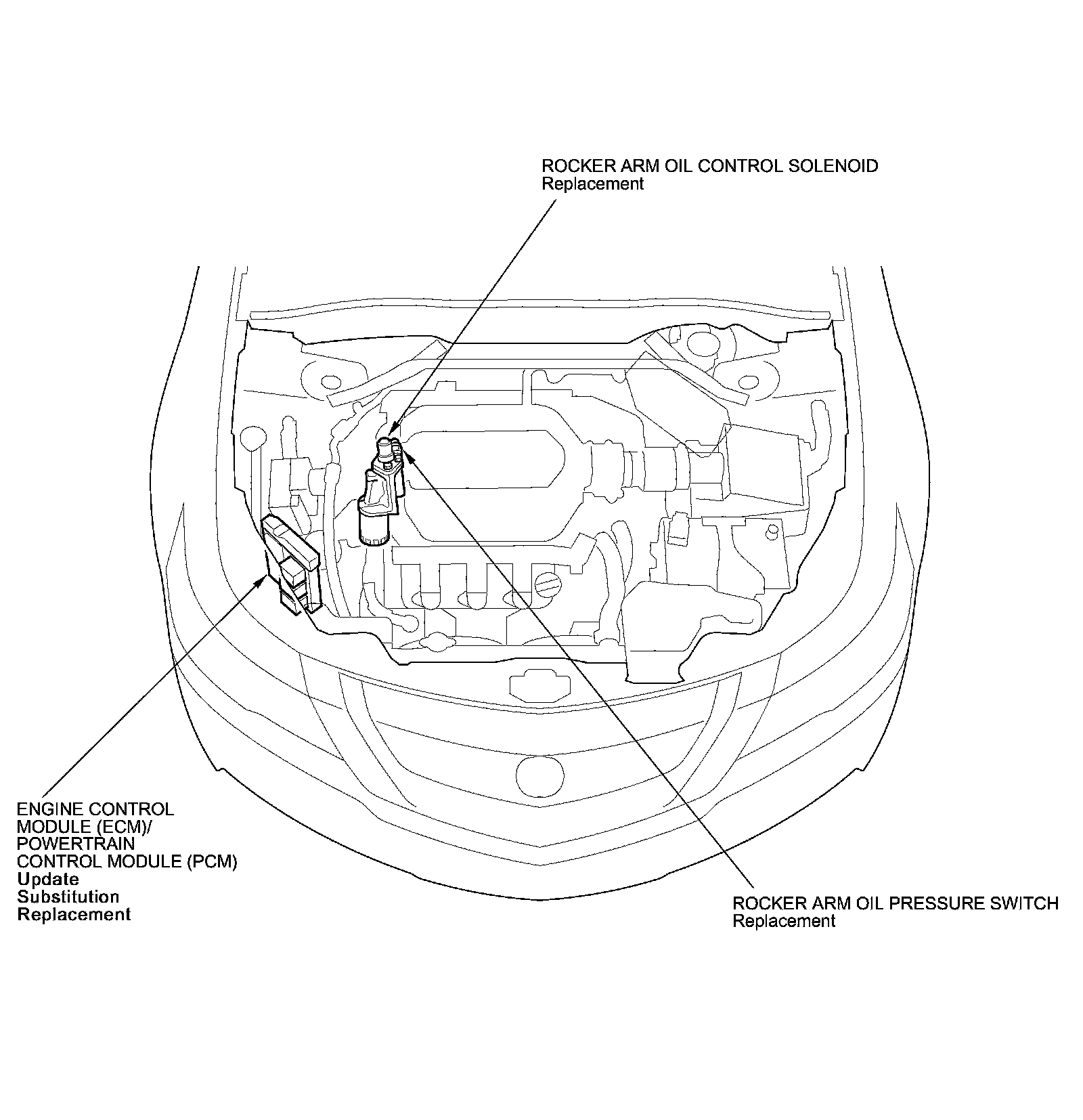 ROCKER ARM OIL CONTROL SOLENOID
Replacement

ENGINE CONTROL MODULE (ECM)/ POWERTRAIN CONTROL MODULE (PCM)
Update
Substitution
Replacement

ROCKER ARM OIL PRESSURE SWITCH
Replacement