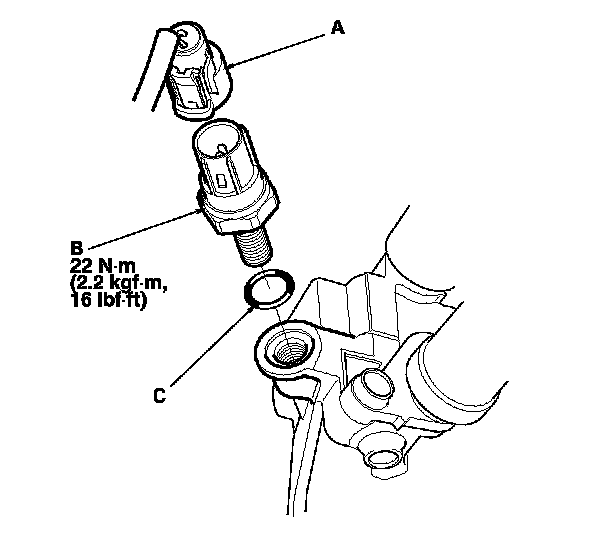 A

B
22 N·m
(2.2 kgf·m,
16 lbf·ft)

C