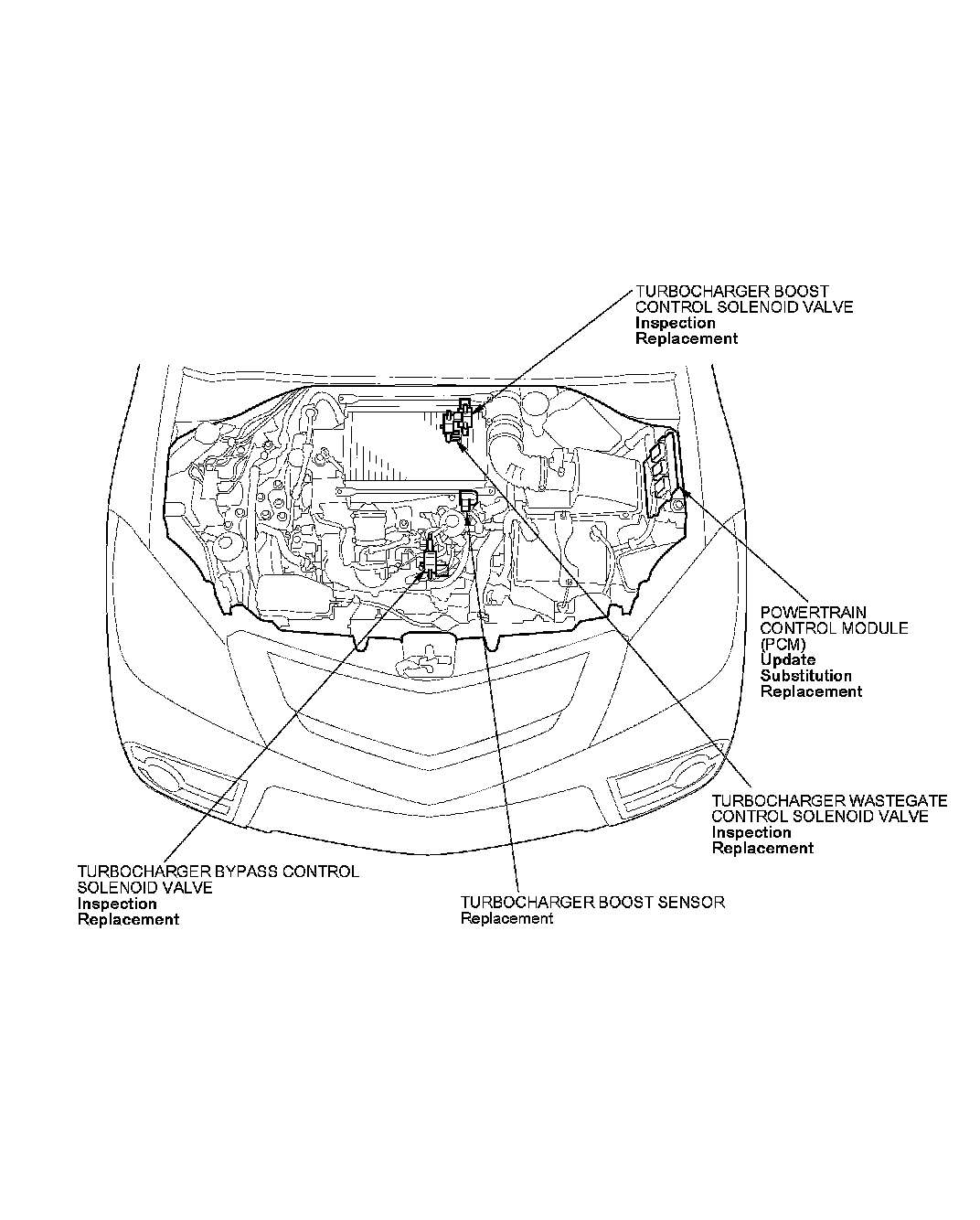 TURBOCHARGER BOOST CONTROL SOLENOID VALVE
Inspection
Replacement

POWERTRAIN CONTROL MODULE (PCM)
Update
Substitution
Replacement

TURBOCHARGER WASTEGATE CONTROL SOLENOID VALVE
Inspection
Replacement

TURBOCHARGER BYPASS CONTROL SOLENOID VALVE
Inspection
Replacement

TURBOCHARGER BOOST SENSOR
Replacement