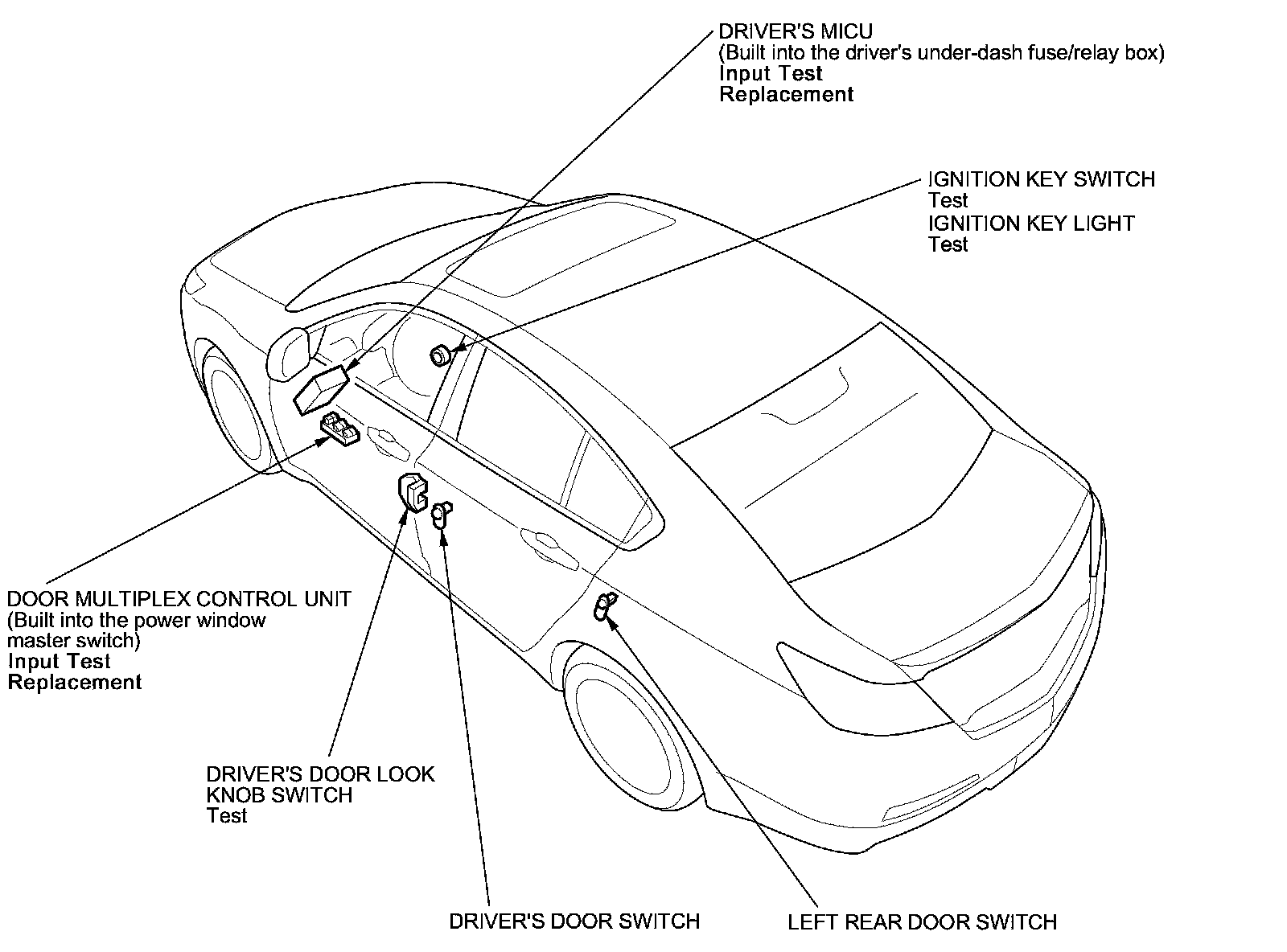 DRIVER'S MICU
(Built into the driver's under-dash fuse/relay box)
Input Test
Replacement

IGNITION KEY SWITCH
Test
IGNITION KEY LIGHT
Test

DOOR MULTIPLEX CONTROL UNIT
(Built into the power window master switch)
Input Test
Replacement

DRIVER'S DOOR LOOK KNOB SWITCH
Test

DRIVER'S DOOR SWITCH

LEFT REAR DOOR SWITCH