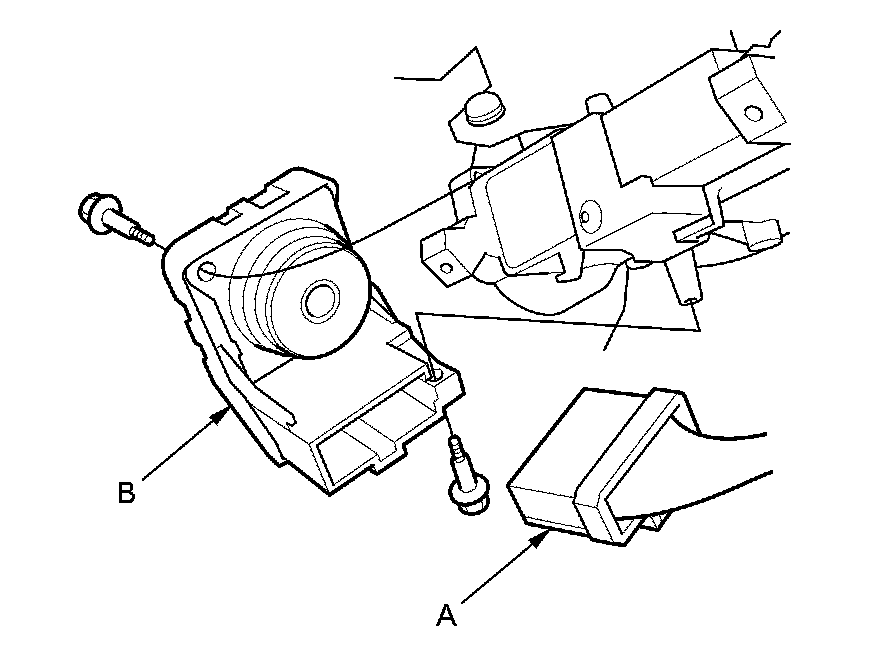 B

A