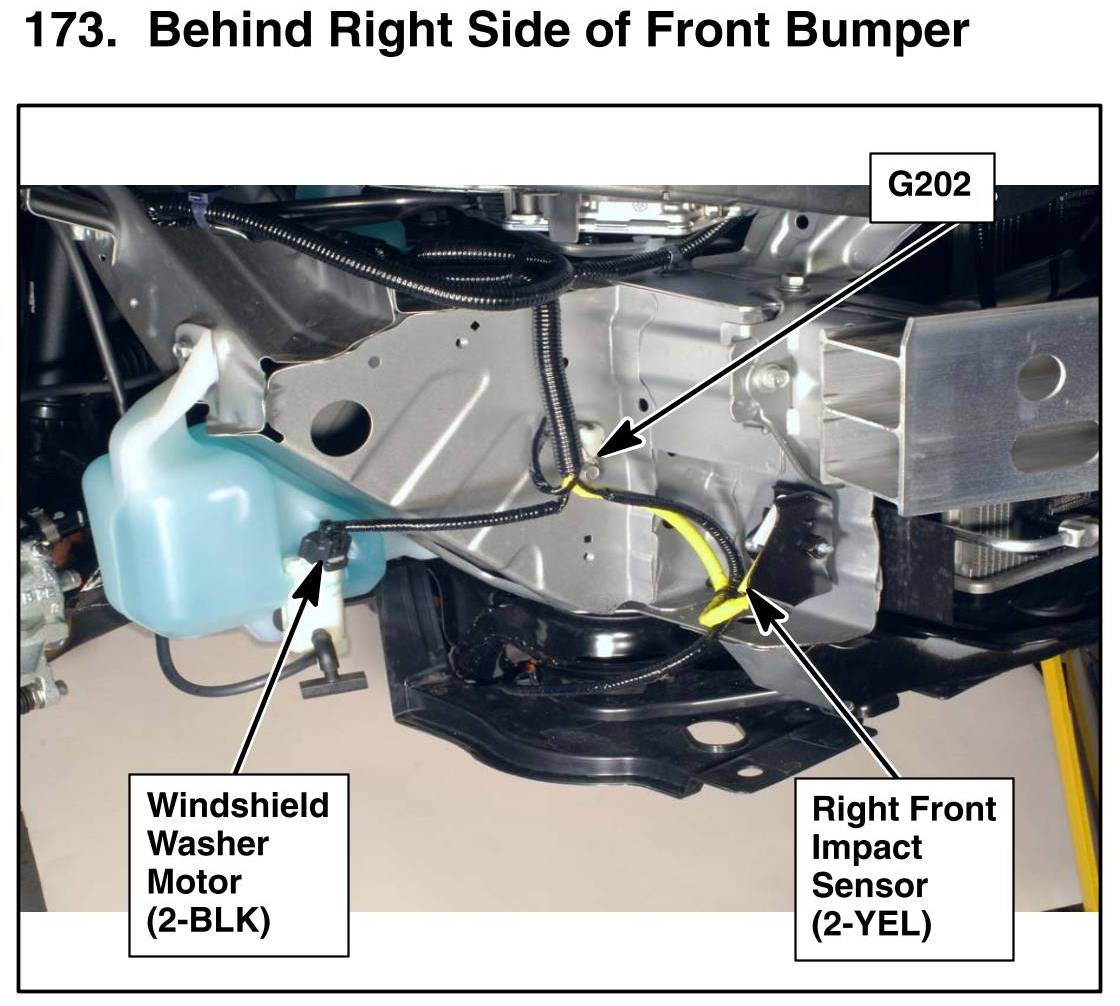 173. Behind Right Side of Front Bumper

G202

Windshield Washer Motor (2-BLK)

Right Front Impact Sensor (2-YEL)