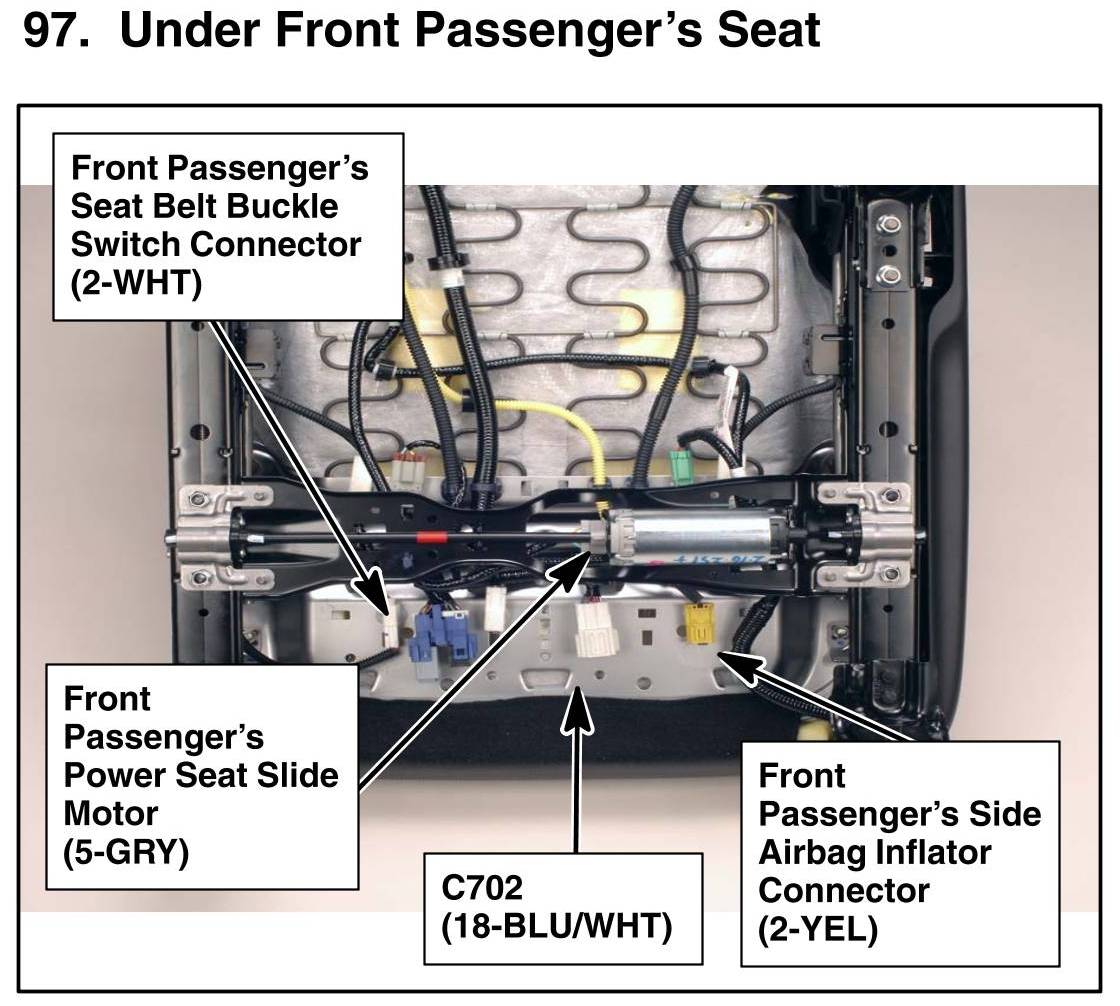 97. Under Front Passenger's Seat

Front Passenger's Seat Belt Buckle Switch Connector (2-WHT)

Front Passenger's Power Seat Slide Motor (5-GRY)

C702 (18-BLU/WHT)

Front Passenger's Side Airbag Inflator Connector (2-YEL)