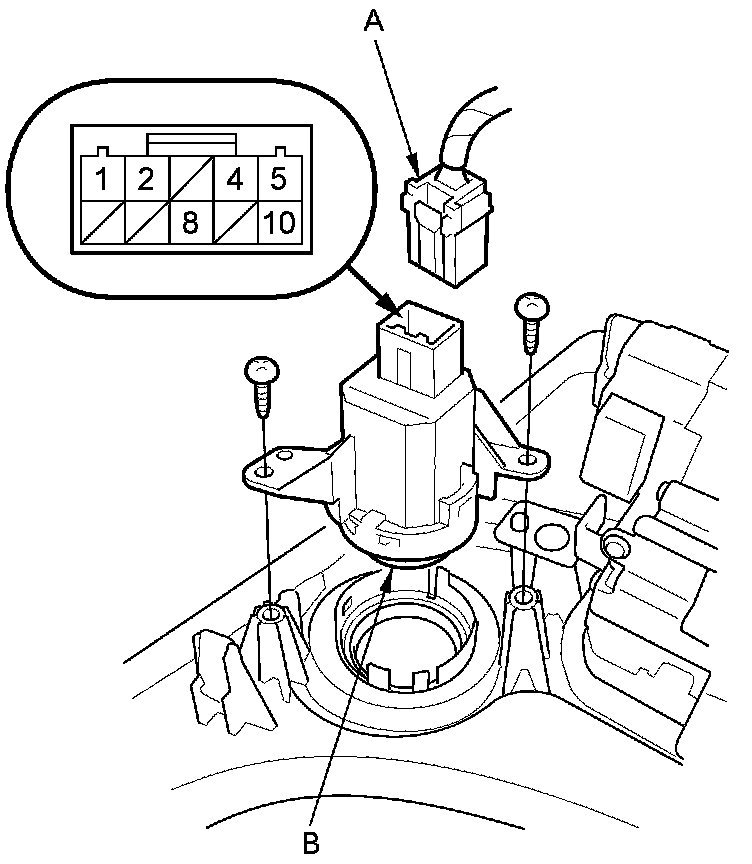 A

1 2 4 5
8 10

B