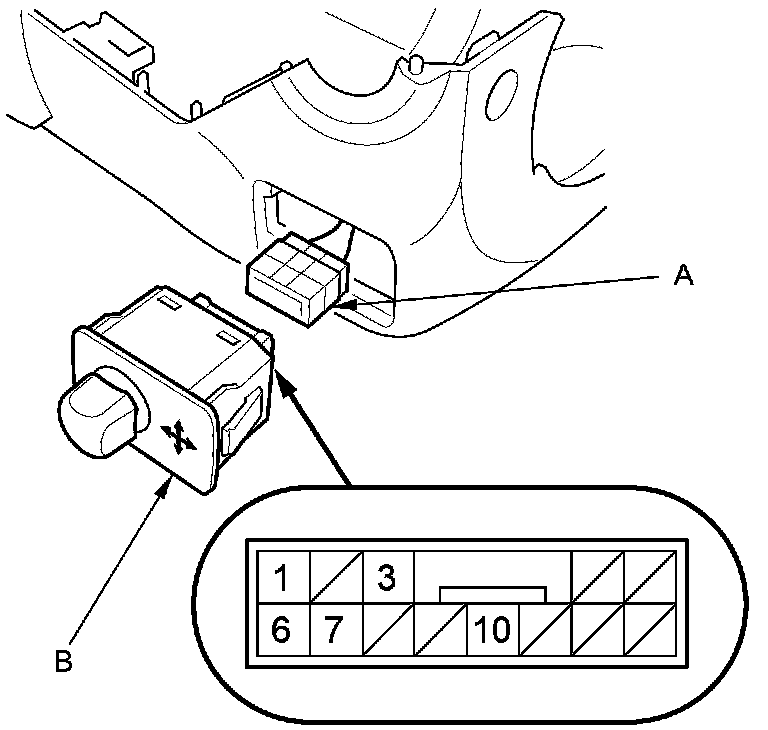 A

B

1
3
6
7
10