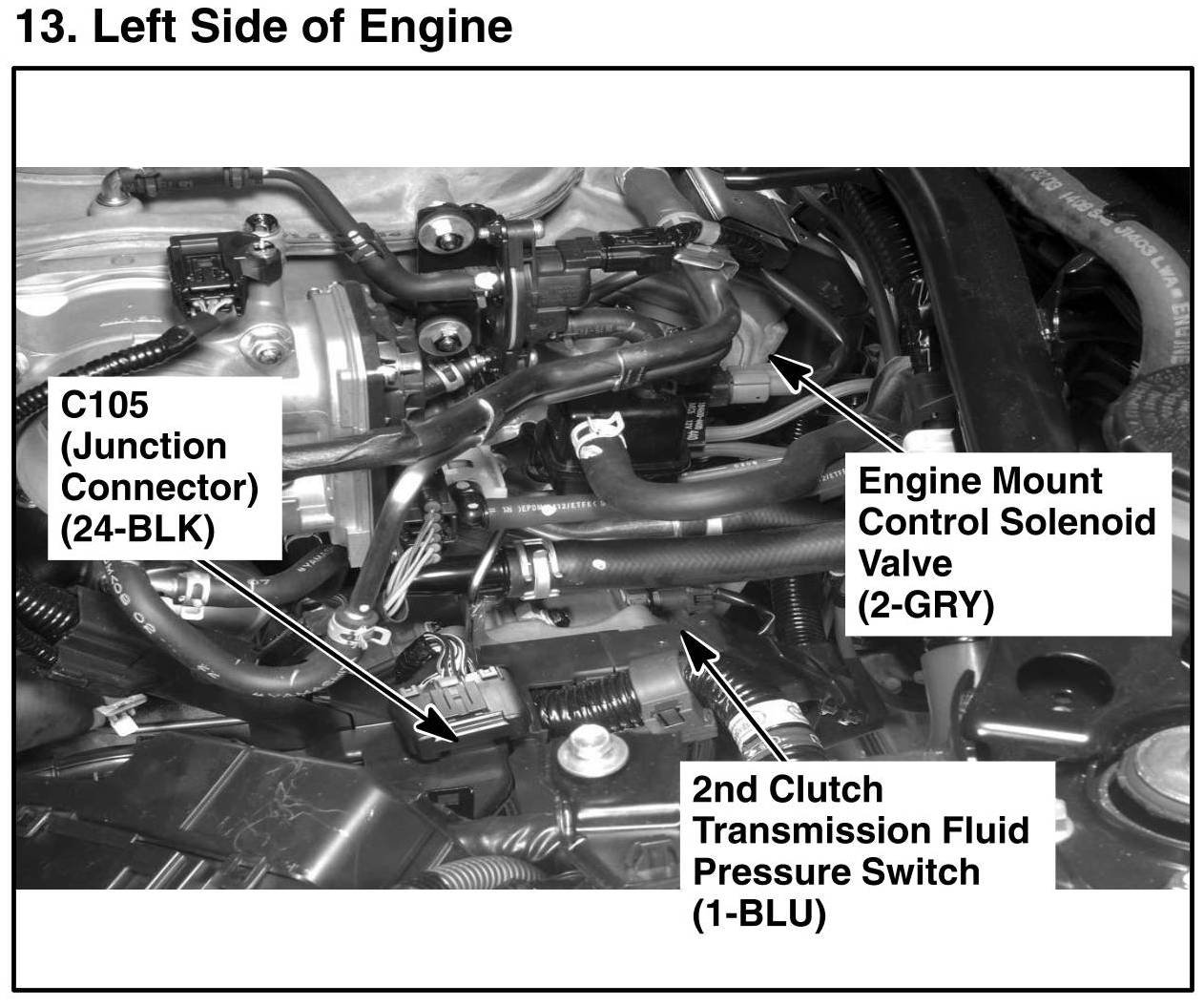 13. Left Side of Engine

C105
(Junction
Connector)
(24-BLK)

Engine Mount
Control Solenoid
Valve
(2-GRY)

2nd Clutch
Transmission Fluid
Pressure Switch
(1-BLU)