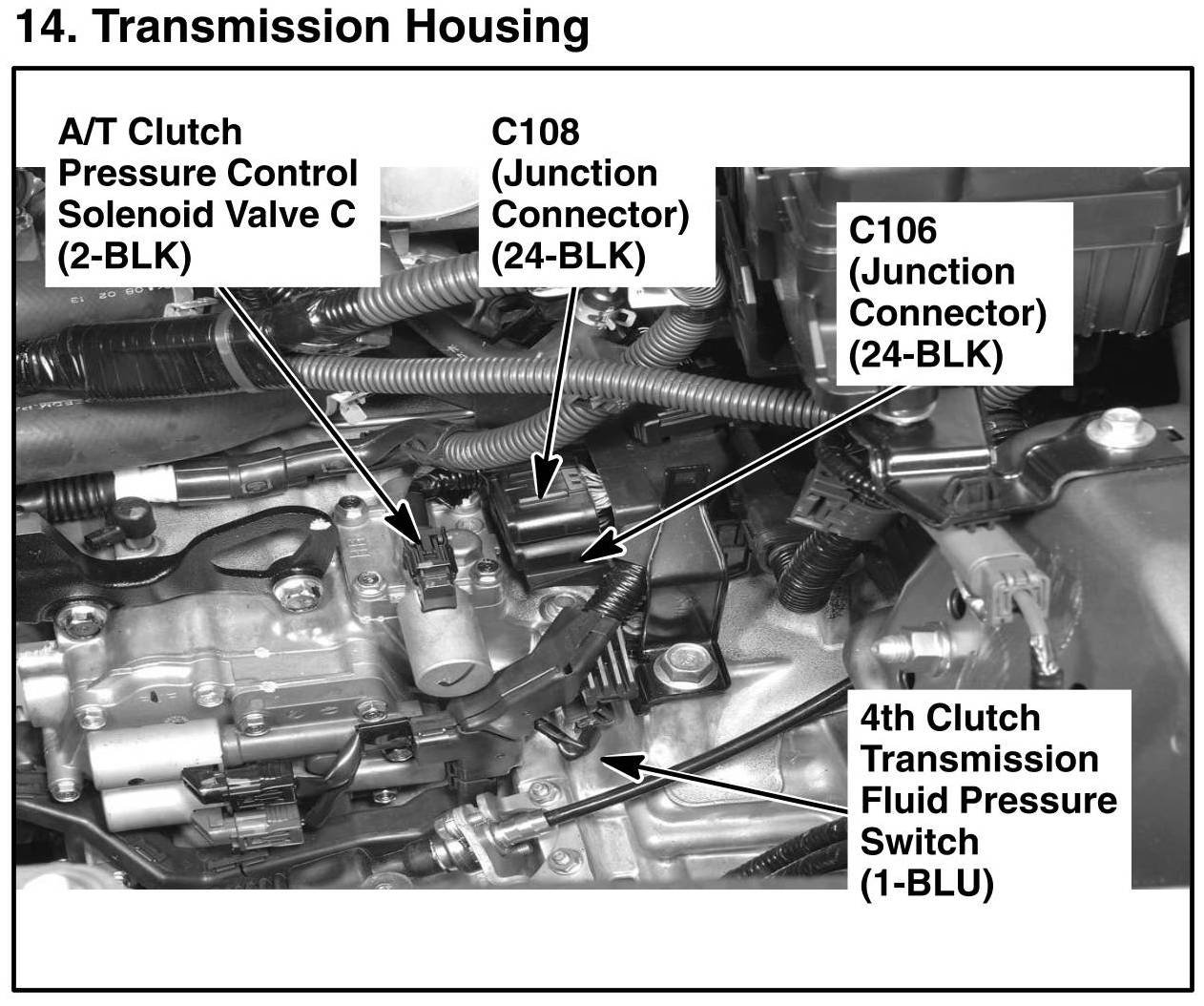 14. Transmission Housing

A/T Clutch Pressure Control Solenoid Valve C (2-BLK)

C108 (Junction Connector) (24-BLK)

C106 (Junction Connector) (24-BLK)

4th Clutch Transmission Fluid Pressure Switch (1-BLU)