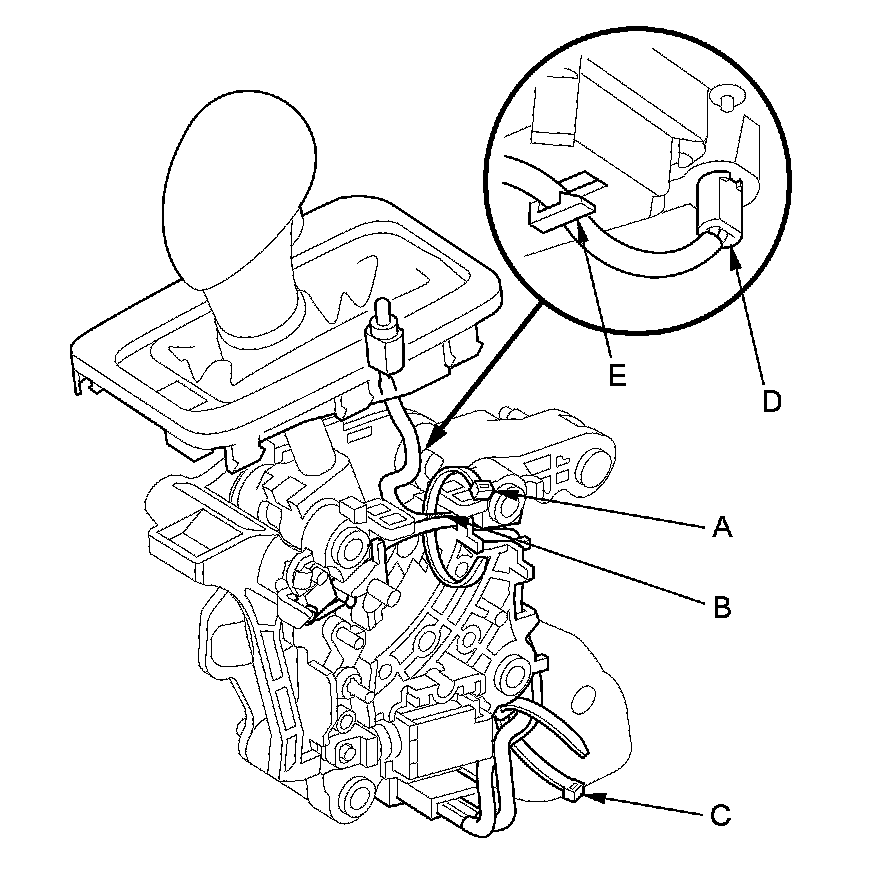 E
D
A
B
C