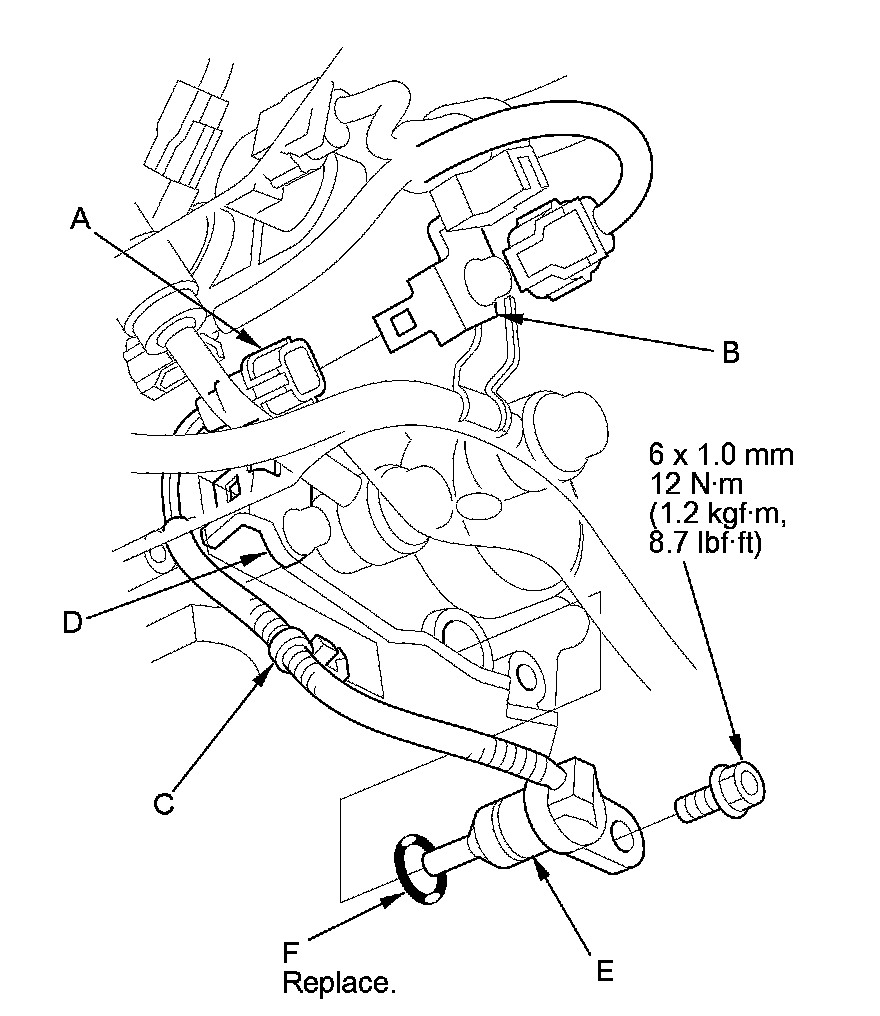 A

B

6 x 1.0 mm
12 N·m
(1.2 kgf·m,
8.7 lbf·ft)

D

C

F
Replace.

E