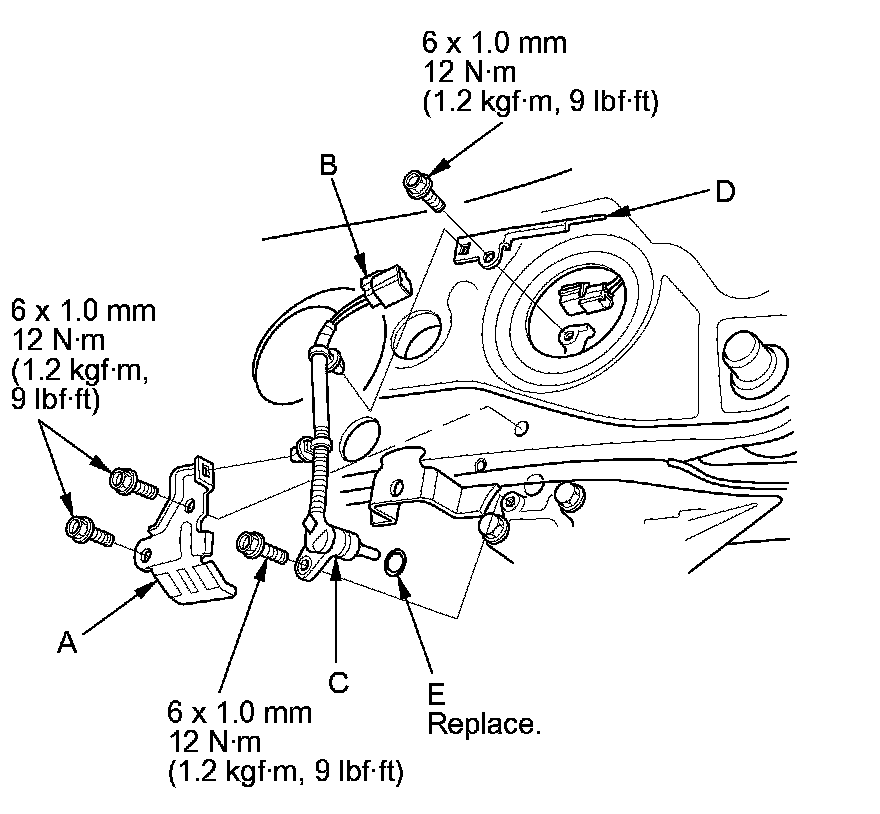 6 x 1.0 mm
12 N·m
(1.2 kgf·m, 9 lbf·ft)

B

D

6 x 1.0 mm
12 N·m
(1.2 kgf·m,
9 lbf·ft)

A

C

E
Replace.

6 x 1.0 mm
12 N·m
(1.2 kgf·m, 9 lbf·ft)