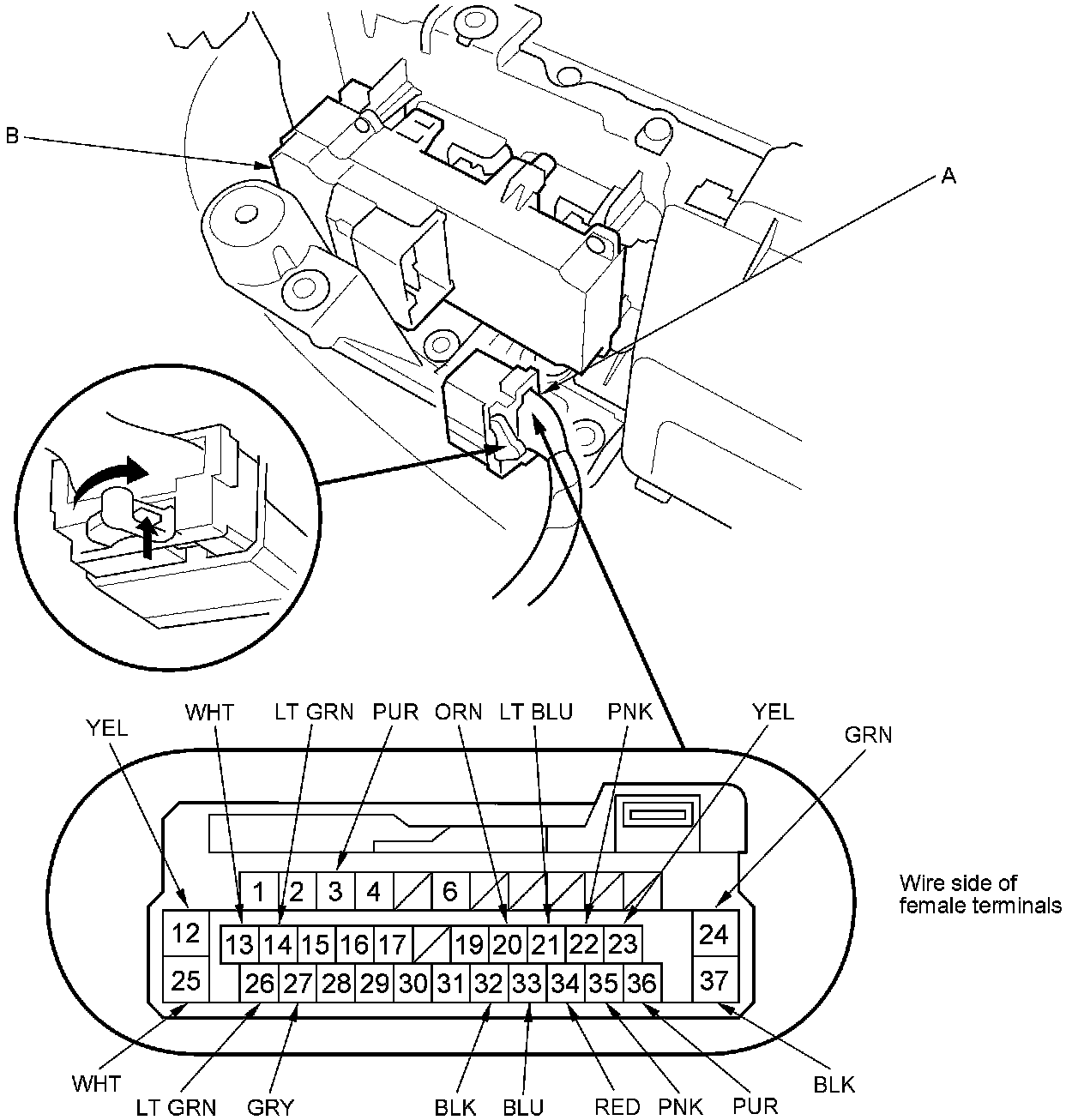 B

A

YEL
WHT
LT GRN
PUR
ORN
LT BLU
PNK
YEL
GRN

1 2 3 4 6
12
13 14 15 16 17 19 20 21 22 23
24
25
26 27 28 29 30 31 32 33 34 35 36
37

Wire side of female terminals

WHT
LT GRN
GRY
BLK
BLU
RED
PNK
PUR
BLK