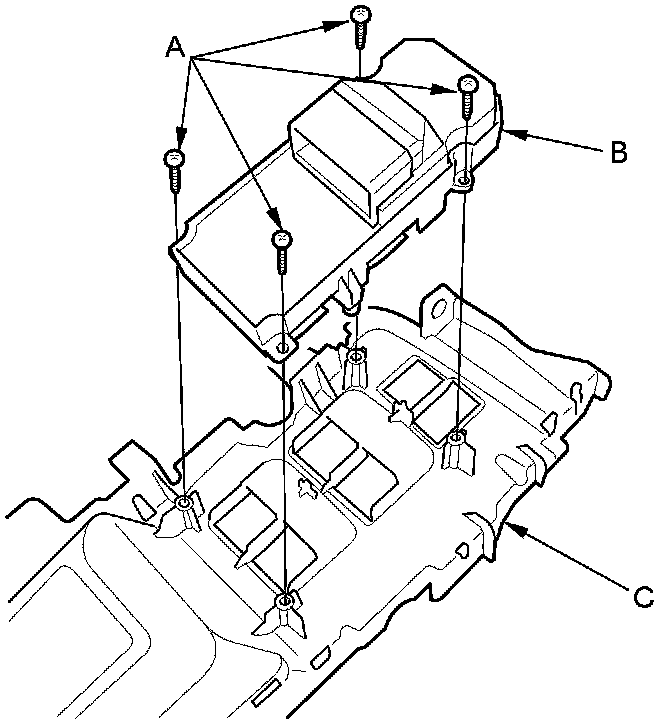 A
B
C