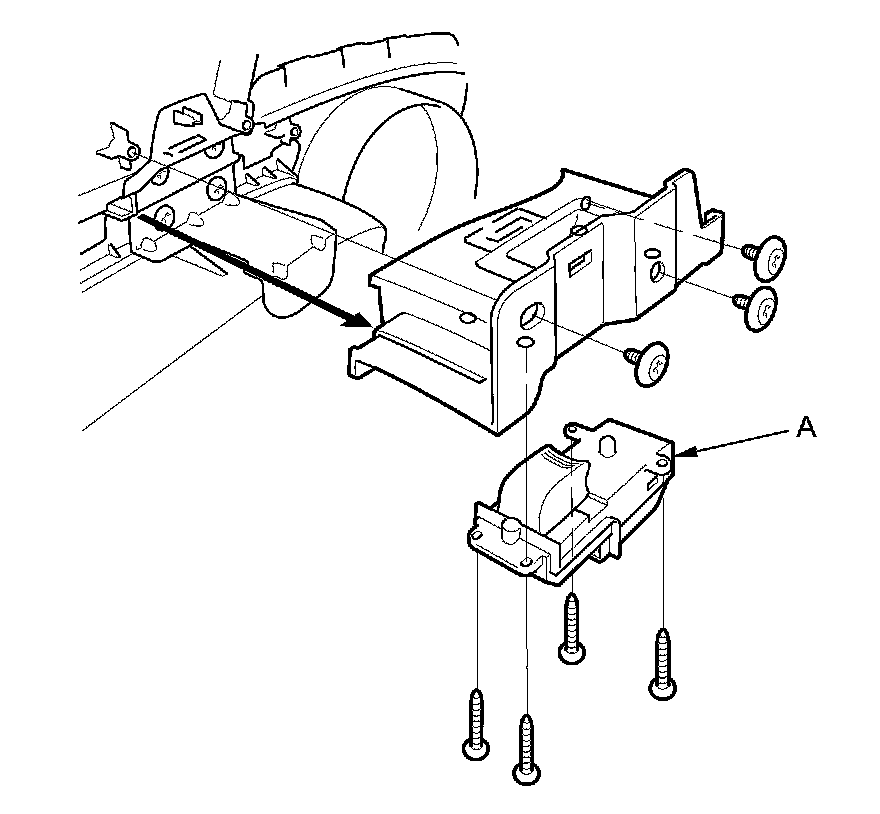 A