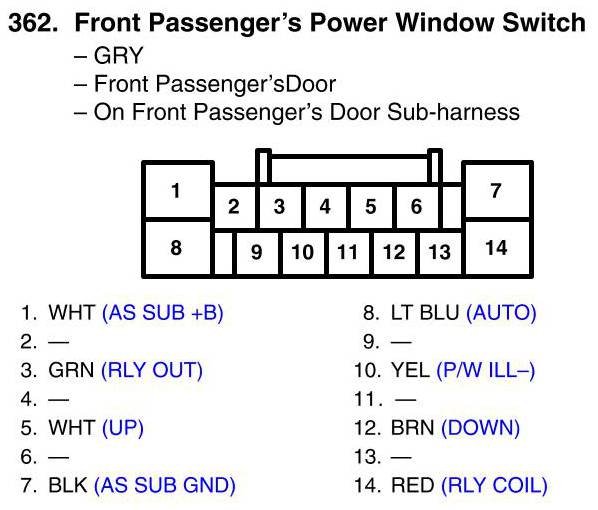 362. Front Passenger's Power Window Switch
– GRY
– Front Passenger'sDoor
– On Front Passenger's Door Sub-harness

1
2 3 4 5 6
7
8
9 10 11 12 13
14

1. WHT (AS SUB +B)
2. —
3. GRN (RLY OUT)
4. —
5. WHT (UP)
6. —
7. BLK (AS SUB GND)

8. LT BLU (AUTO)
9. —
10. YEL (P/W ILL–)
11. —
12. BRN (DOWN)
13. —
14. RED (RLY COIL)