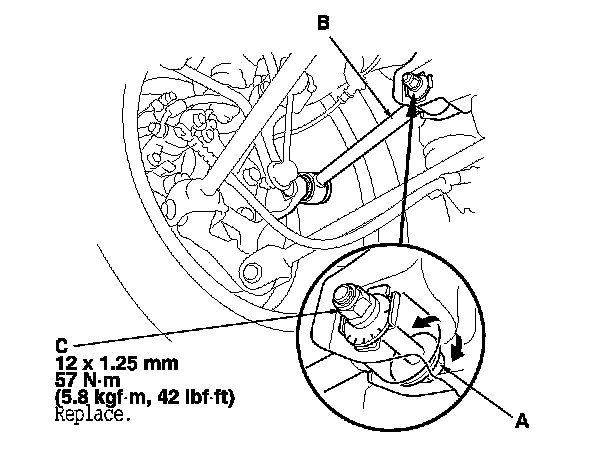 B

C
12 x 1.25 mm
57 N·m
(5.8 kgf·m, 42 lbf·ft)
Replace.

A