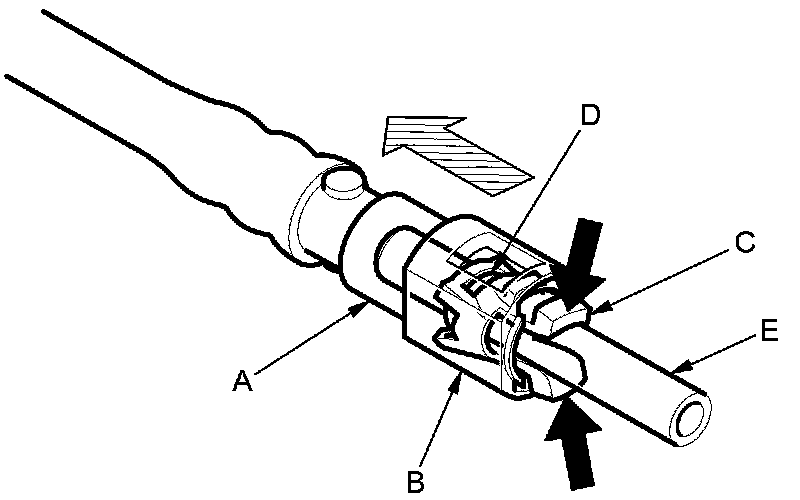 D
C
E
A
B