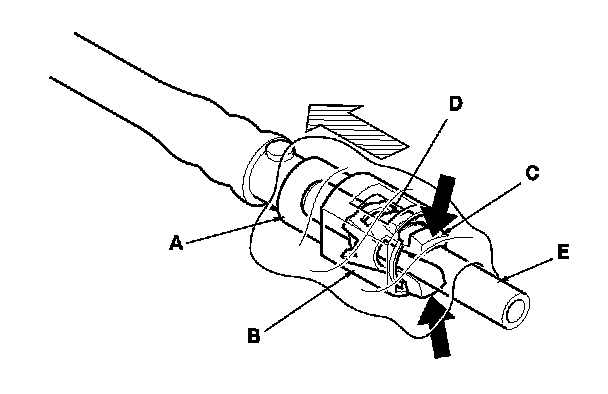 D
C
A
E
B