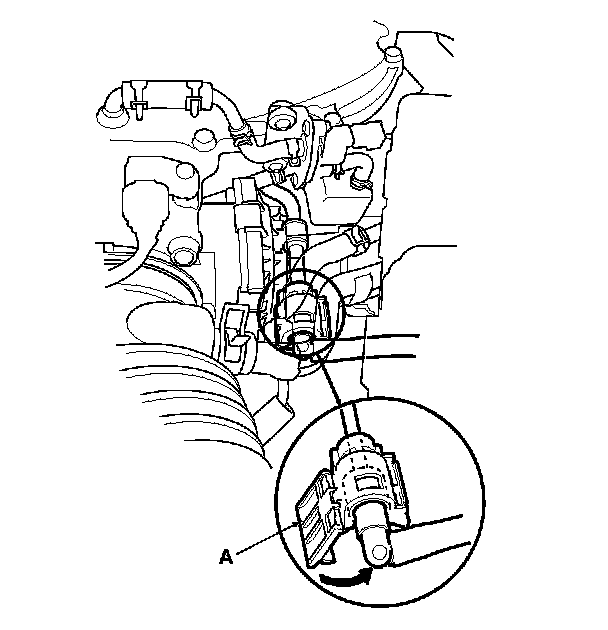 A