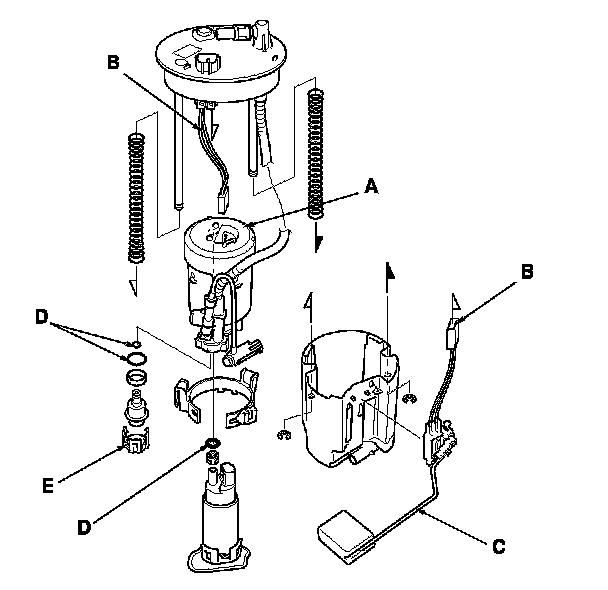 B
A
B
D
E
D
C