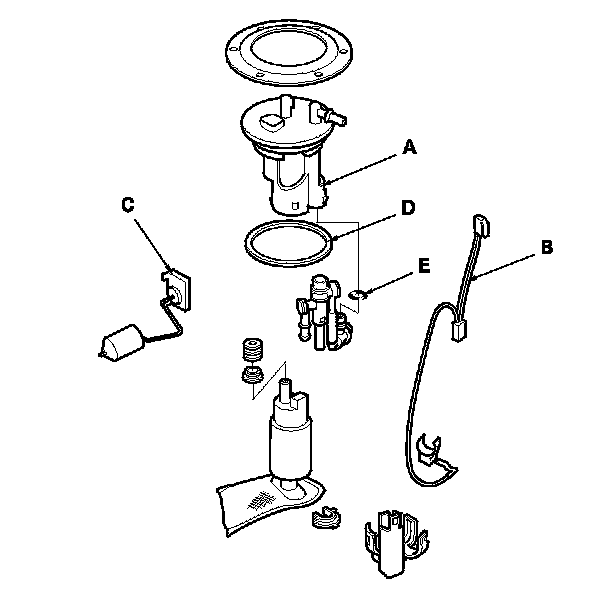 A
C
D
B
E