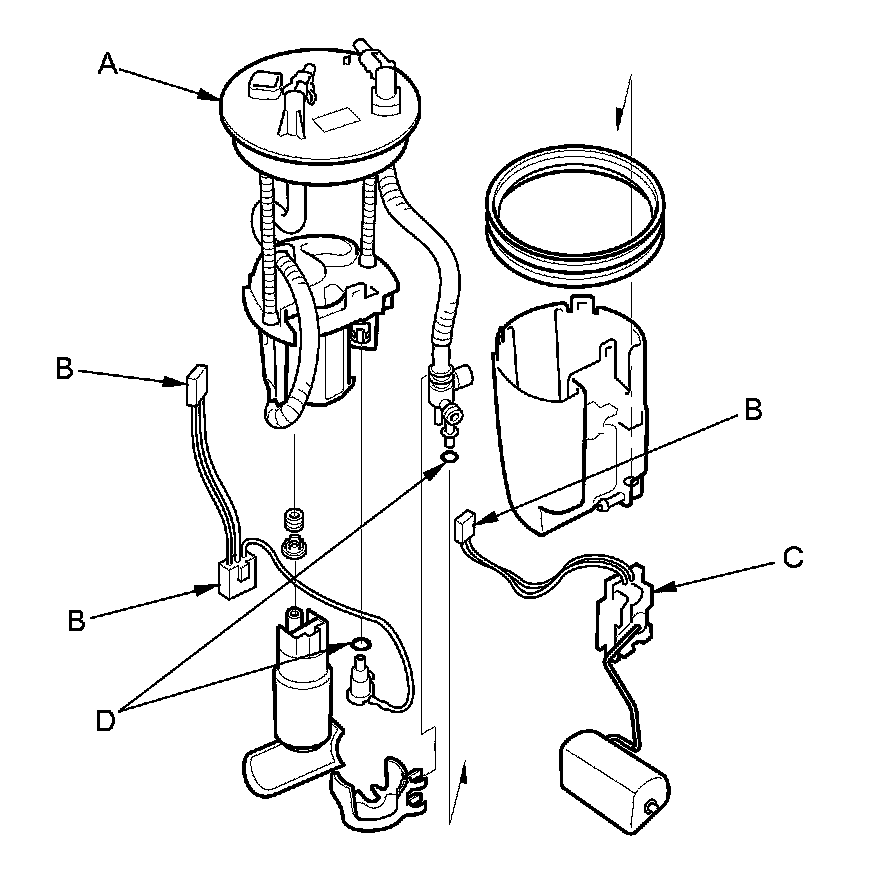 A
B
B
B
C
D