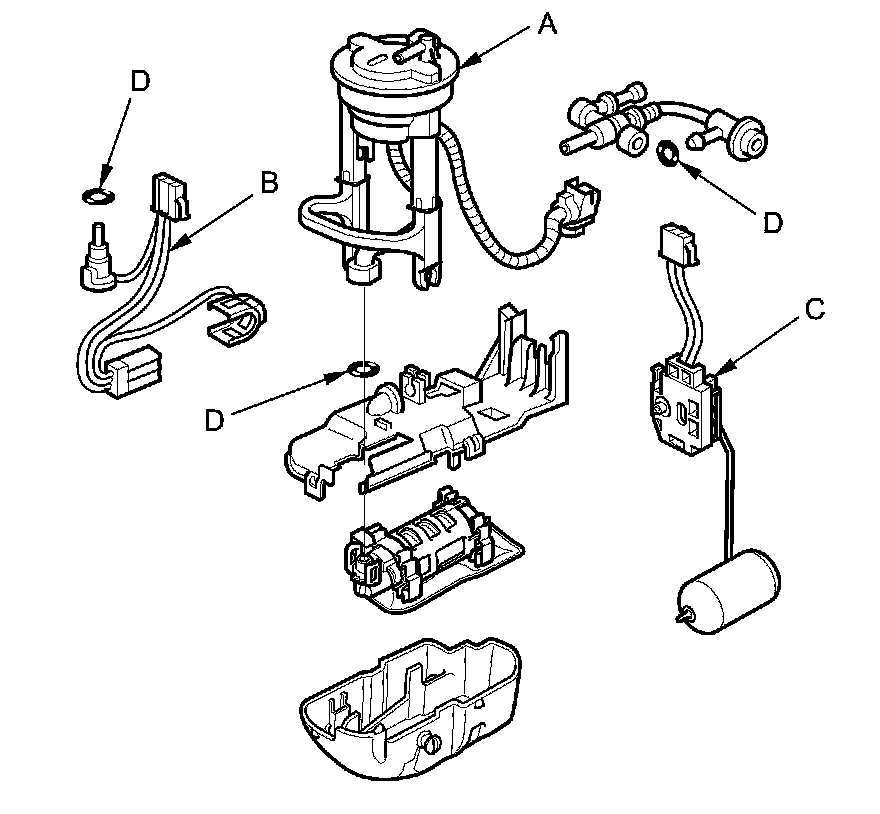 A
D
B
D
C
D