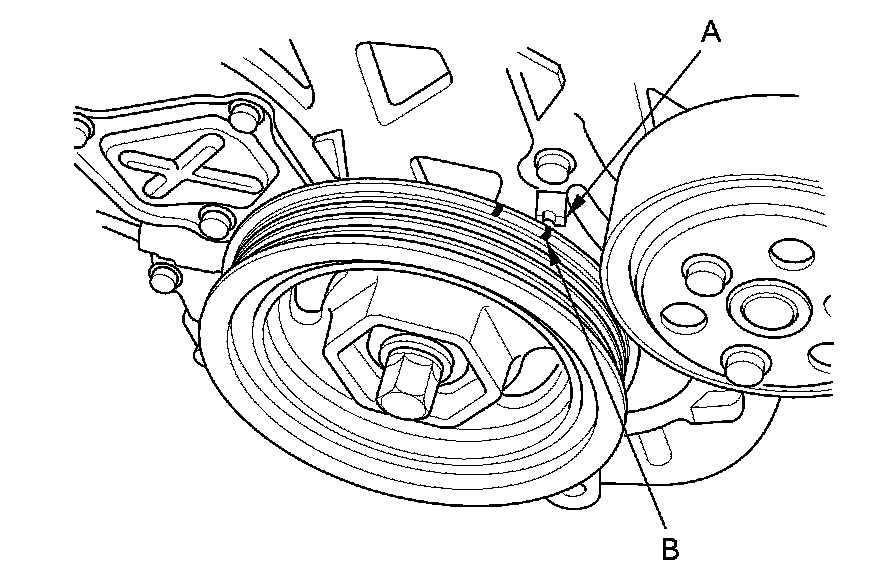 A

B