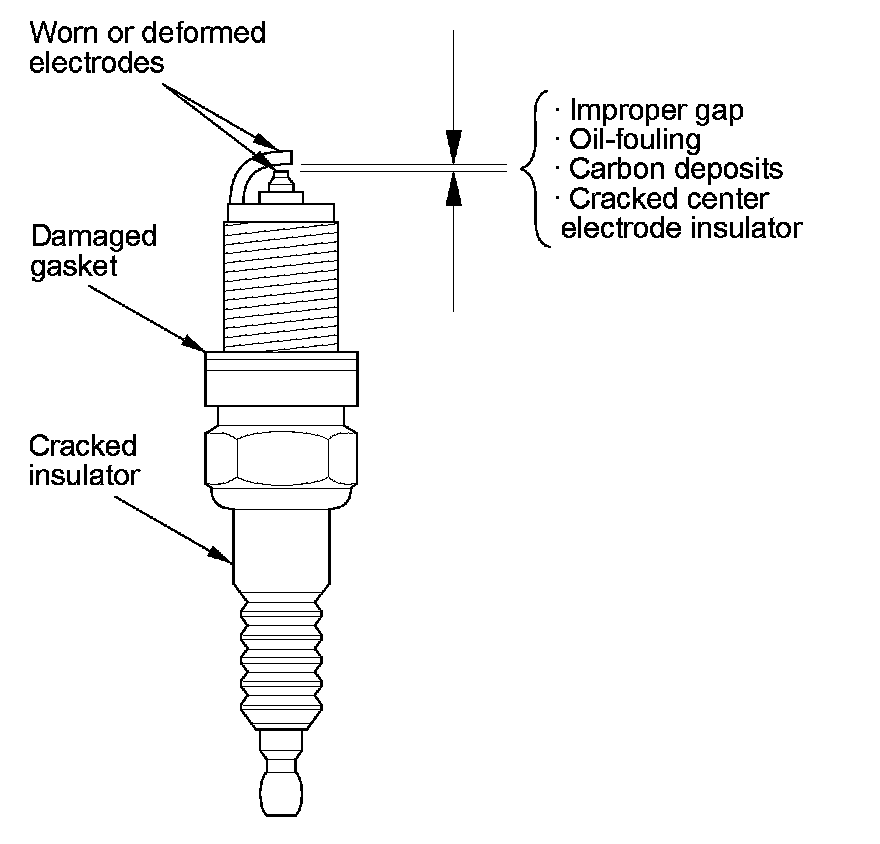 Worn or deformed electrodes

· Improper gap
· Oil-fouling
· Carbon deposits
· Cracked center electrode insulator

Damaged gasket

Cracked insulator