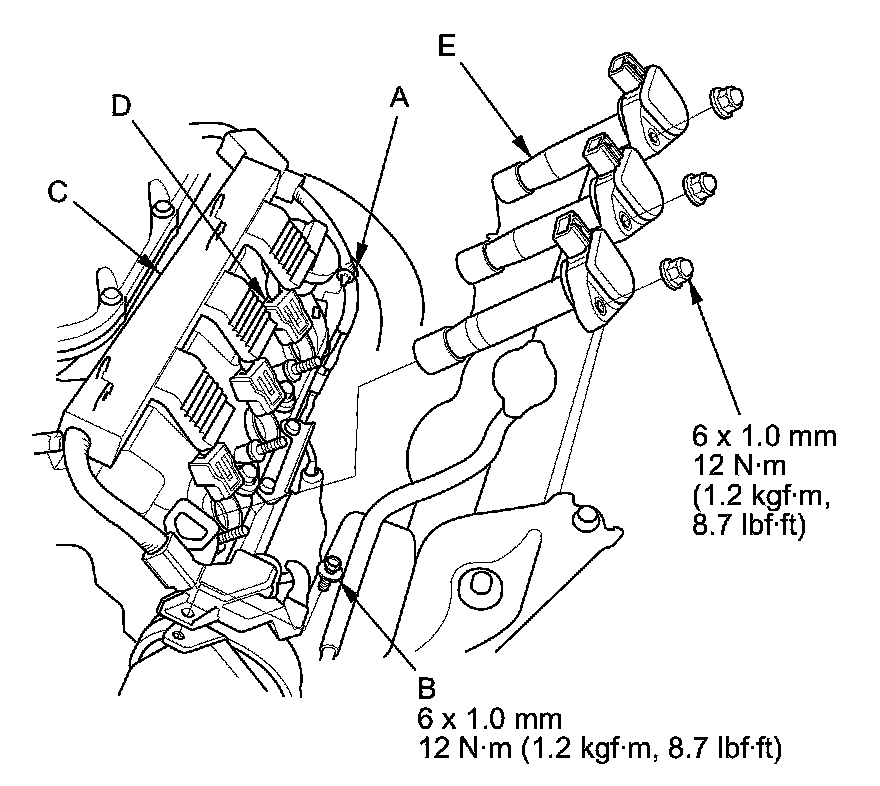 E

D

A

C

6 x 1.0 mm
12 N·m
(1.2 kgf·m,
8.7 lbf·ft)

B
6 x 1.0 mm
12 N·m (1.2 kgf·m, 8.7 lbf·ft)