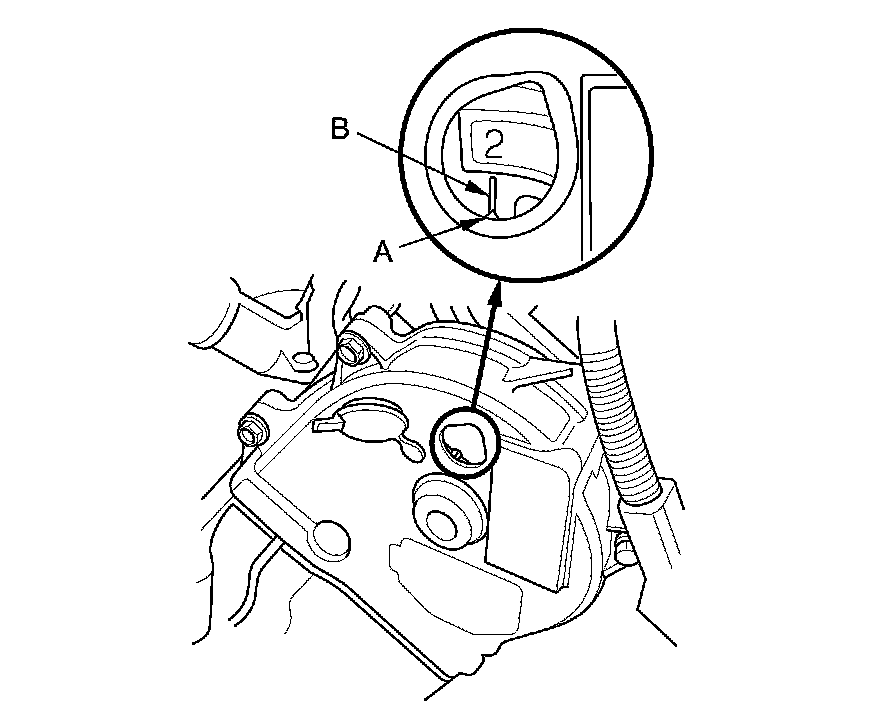 B
2
A