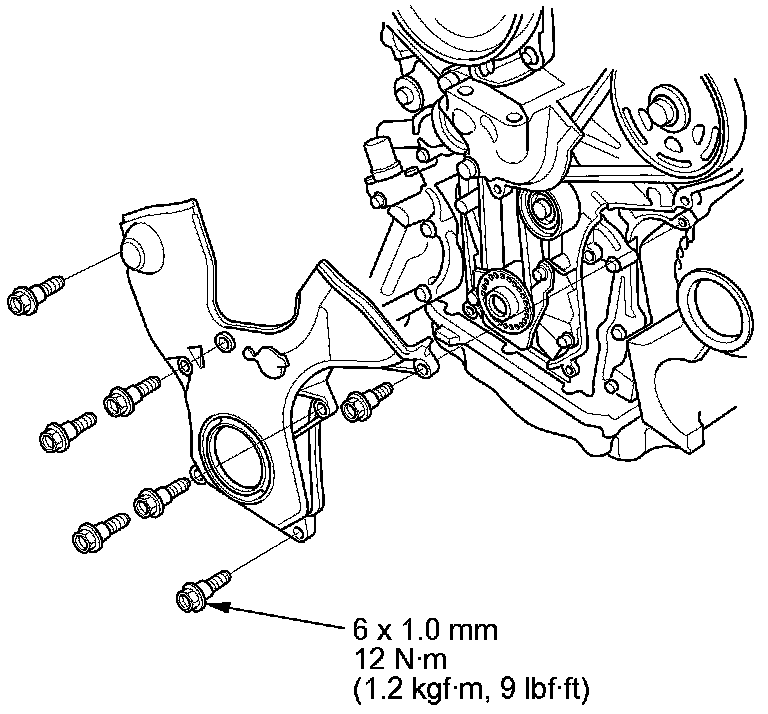 6 x 1.0 mm
12 N·m
(1.2 kgf·m, 9 lbf·ft)