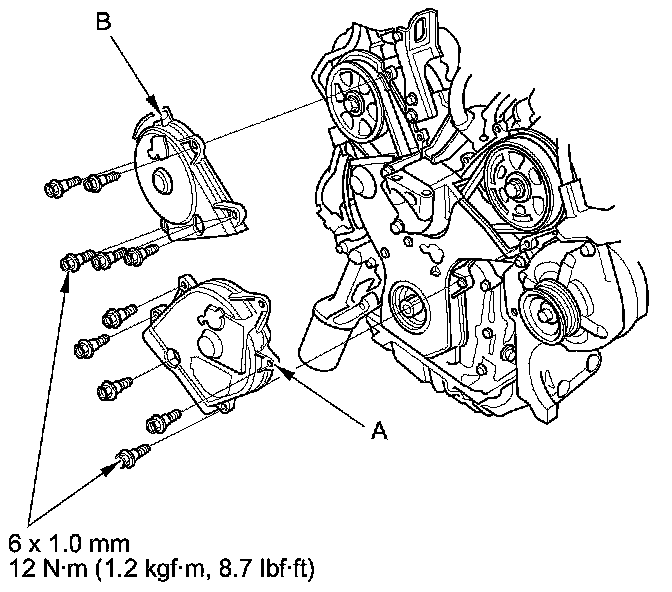 B

A

6 x 1.0 mm
12 N·m (1.2 kgf·m, 8.7 lbf·ft)