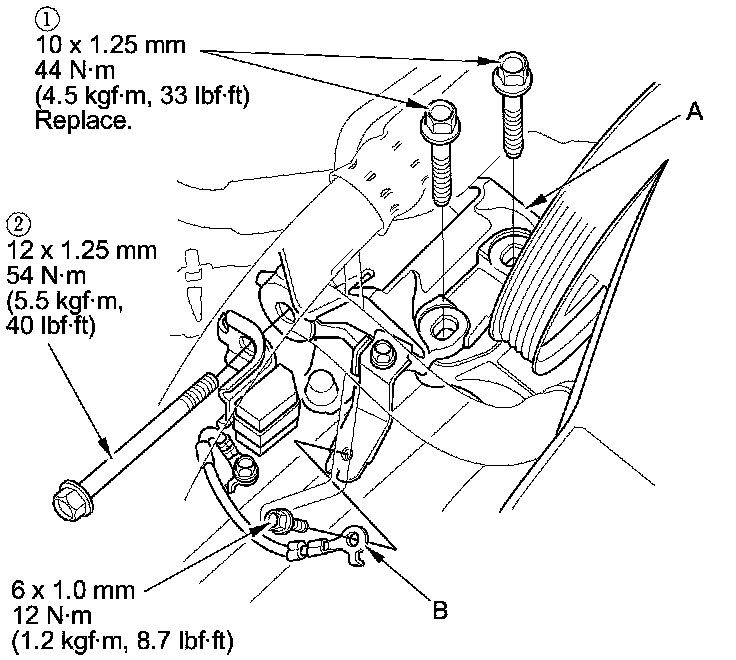 ①
10 x 1.25 mm
44 N·m
(4.5 kgf·m, 33 lbf·ft)
Replace.

A

②
12 x 1.25 mm
54 N·m
(5.5 kgf·m,
40 lbf·ft)

6 x 1.0 mm
12 N·m
(1.2 kgf·m, 8.7 lbf·ft)

B