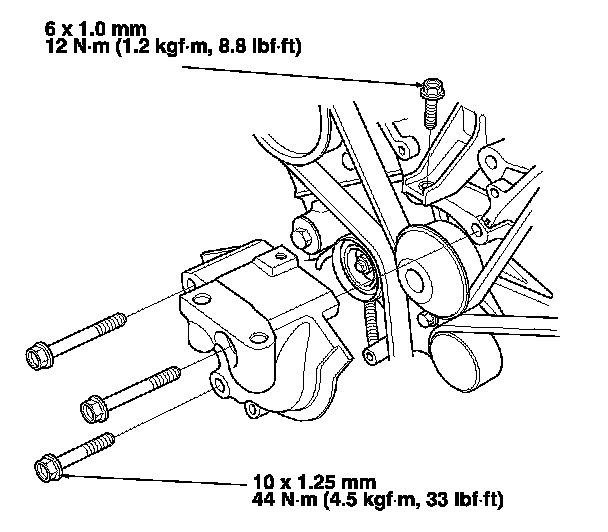 6 x 1.0 mm
12 N·m (1.2 kgf·m, 8.8 lbf·ft)

10 x 1.25 mm
44 N·m (4.5 kgf·m, 33 lbf·ft)