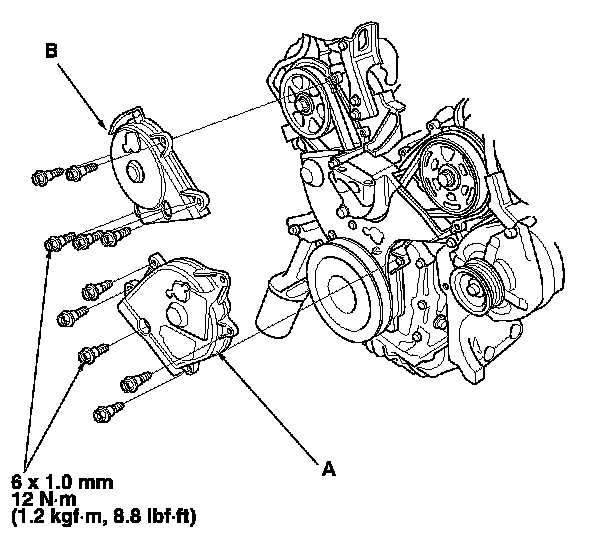 B

A

6 x 1.0 mm
12 N·m
(1.2 kgf·m, 8.8 lbf·ft)