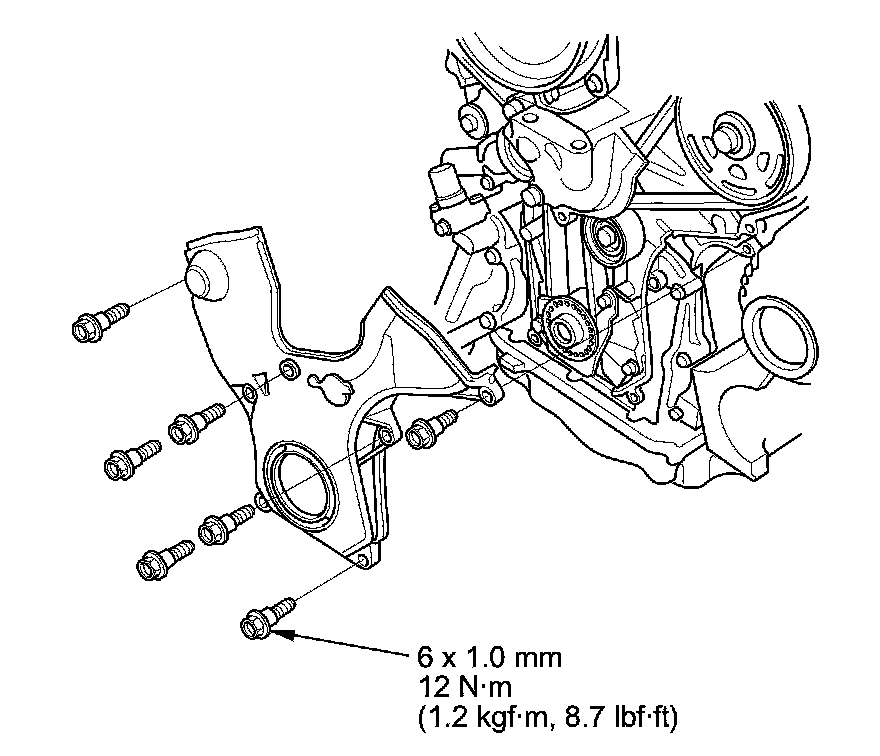 6 x 1.0 mm
12 N·m
(1.2 kgf·m, 8.7 lbf·ft)