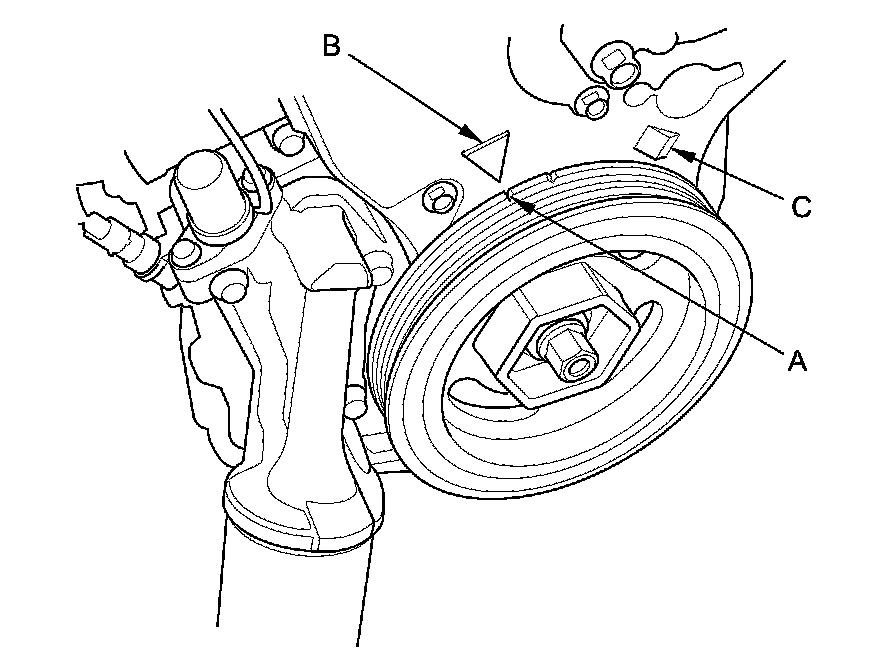 B

C

A