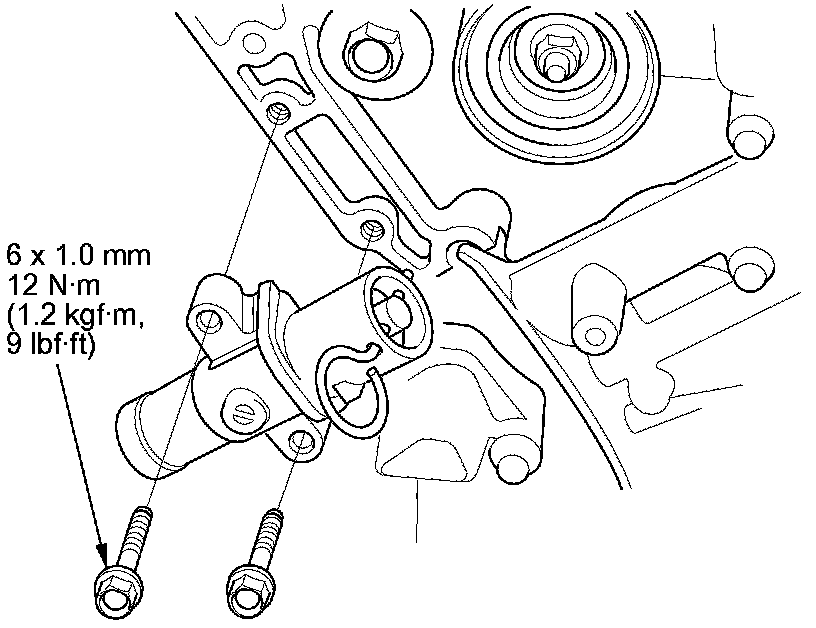 6 x 1.0 mm
12 N·m
(1.2 kgf·m,
9 lbf·ft)